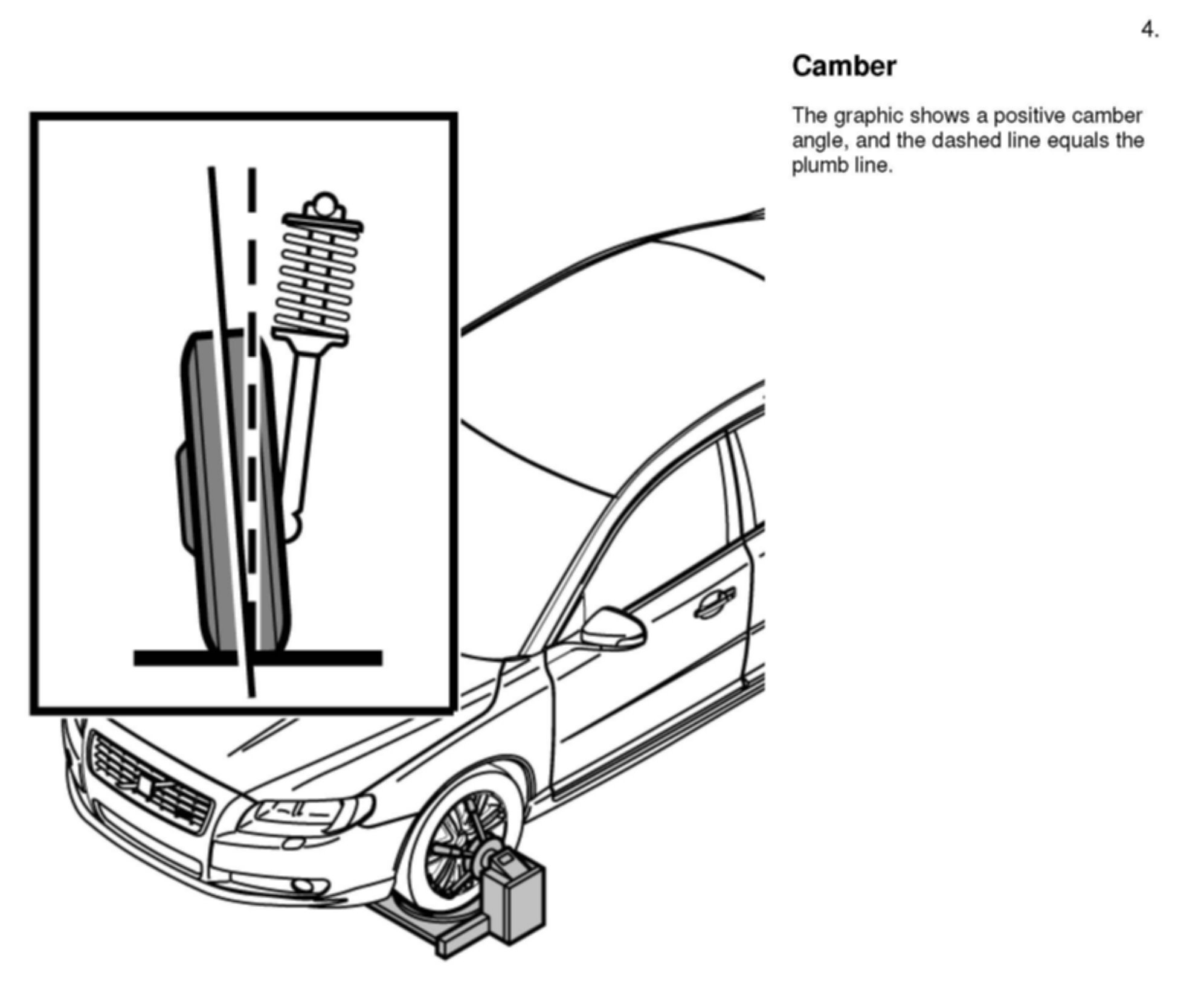 4.

Camber

The graphic shows a positive camber angle, and the dashed line equals the plumb line.