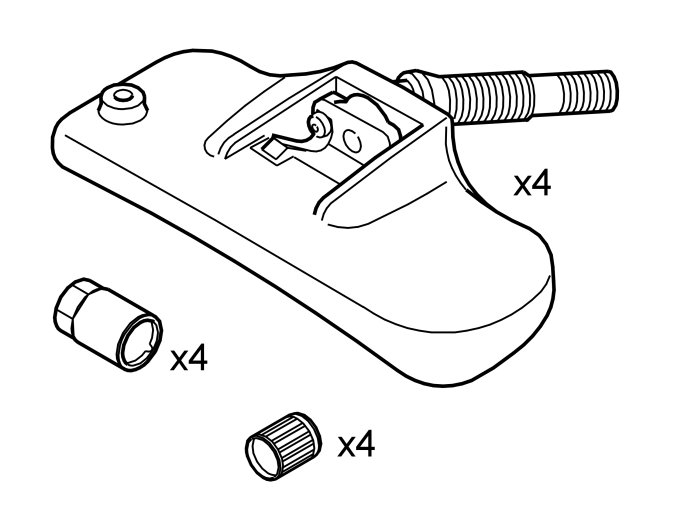 x4

x4

x4