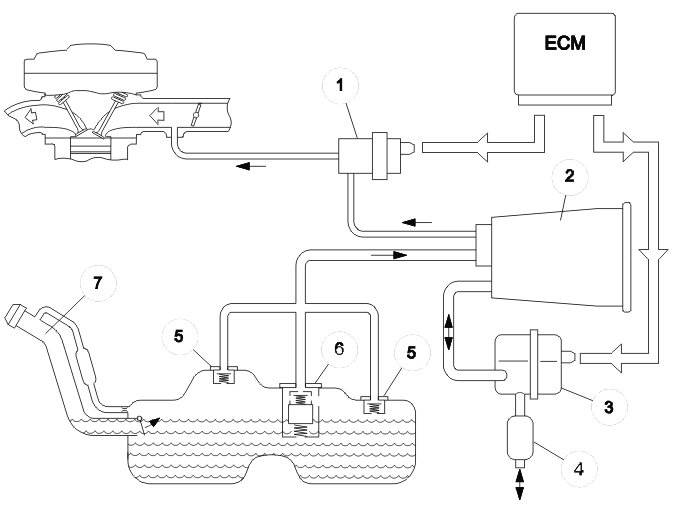 ECM
1
2
7
5
6
5
3
4