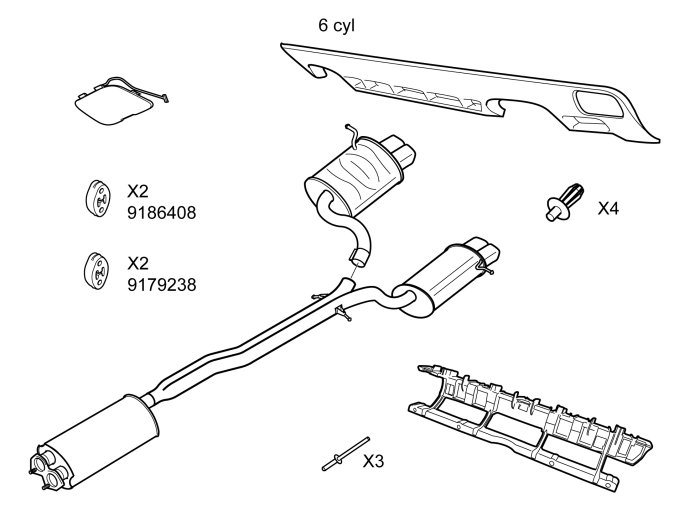 6 cyl

X2
9186408

X2
9179238

X4

X3