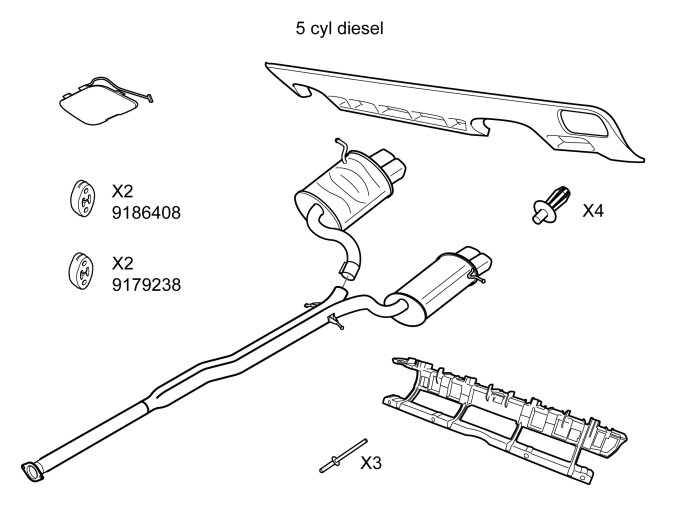 5 cyl diesel

X2
9186408

X2
9179238

X4

X3