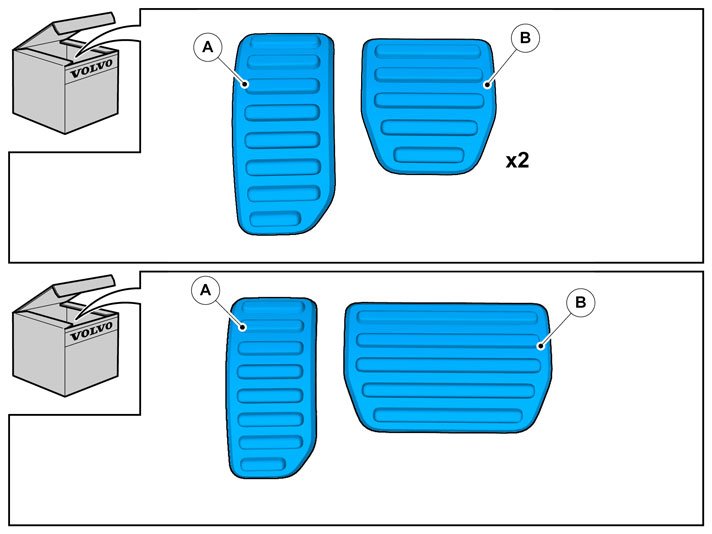 VOLVO

A

B

x2

VOLVO

A

B