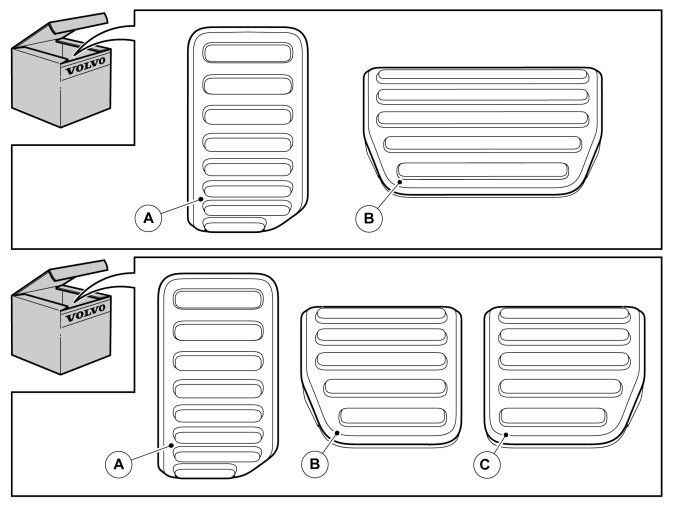 VOLVO

A

B

VOLVO

A

B

C