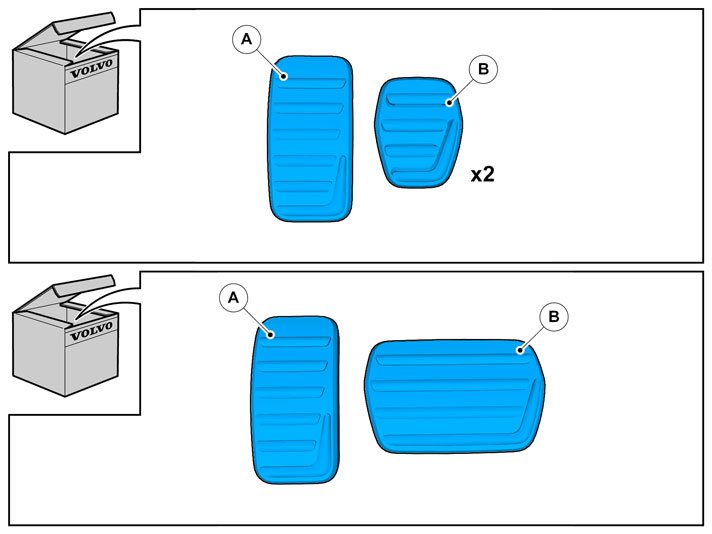 VOLVO

A

B

x2

VOLVO

A

B