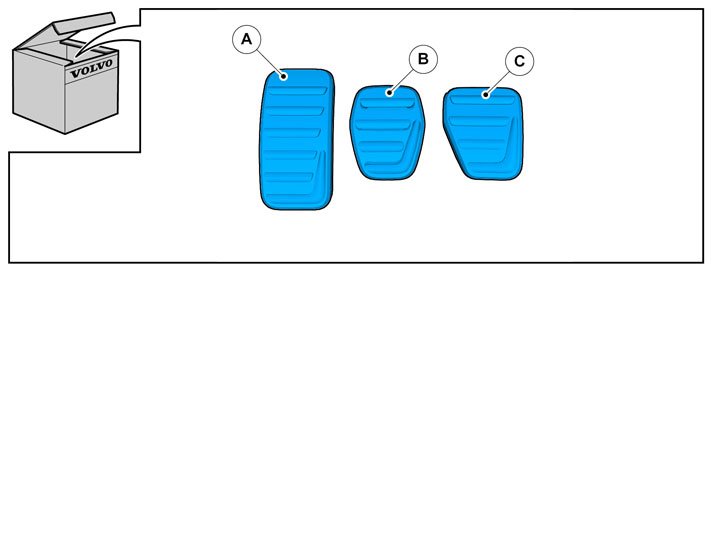 VOLVO

A

B

C