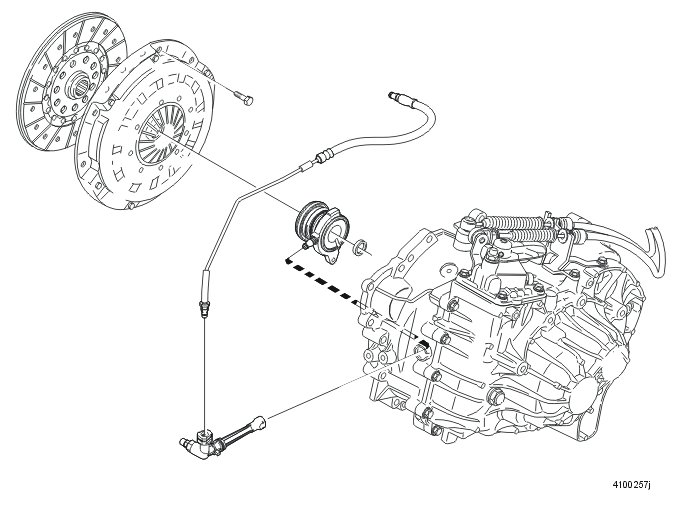 4100257j