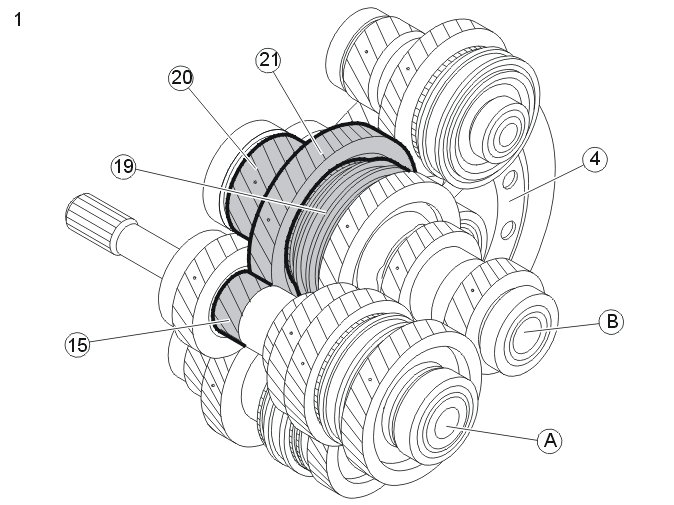 1

20
21
19
4
15
B
A