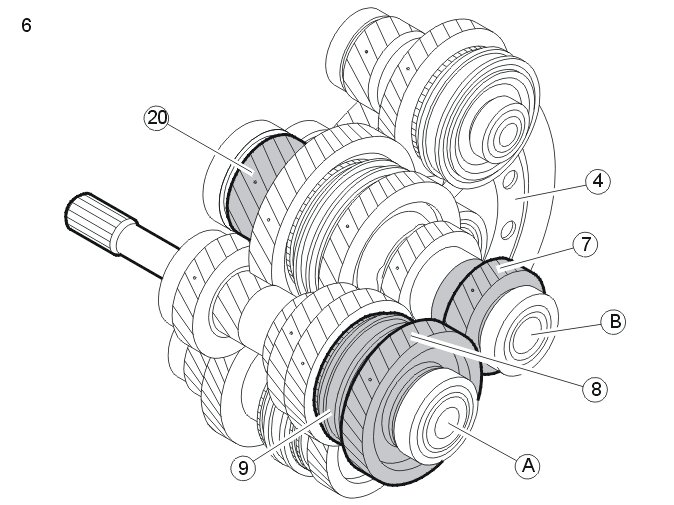 6

20

4

7

B

8

9

A