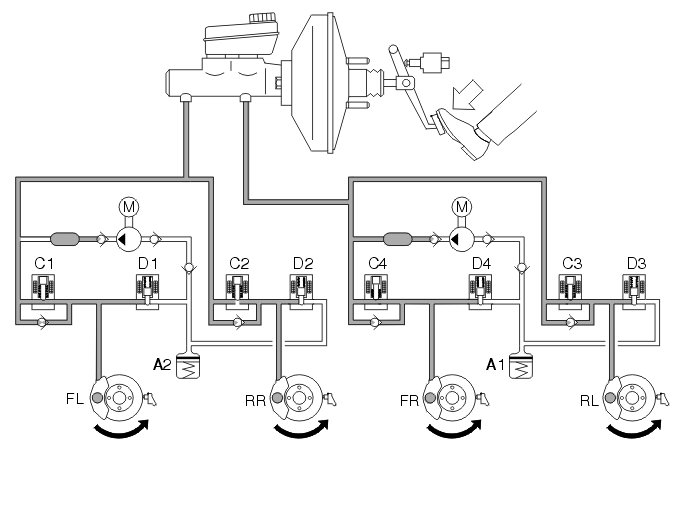 M
C1
D1
C2
D2
A2
FL
RR
M
C4
D4
C3
D3
A1
FR
RL