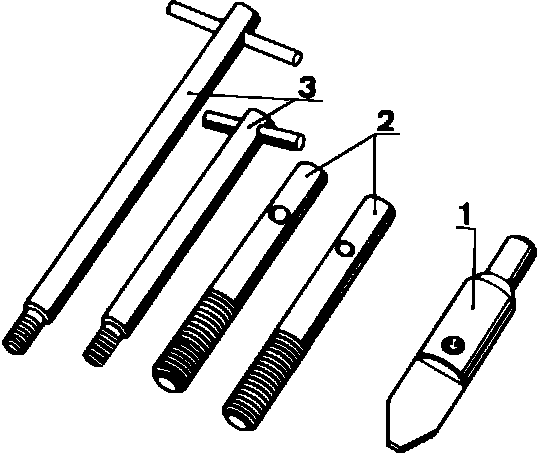 3
2
1