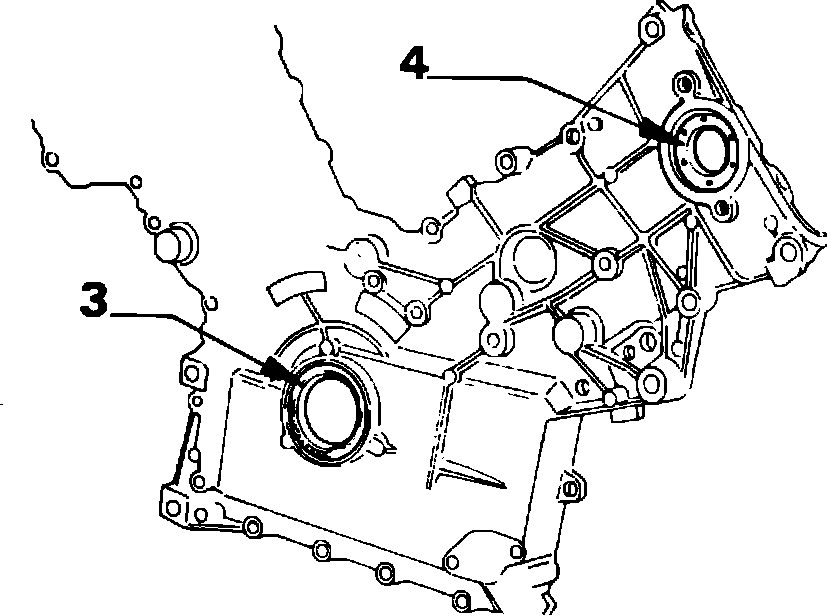 4

3