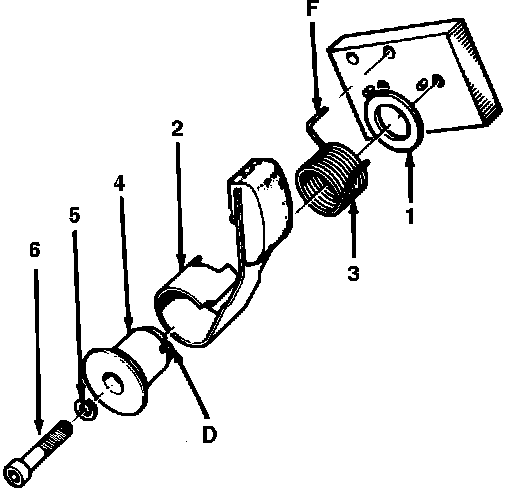 F
2
4
5
6
1
3
D