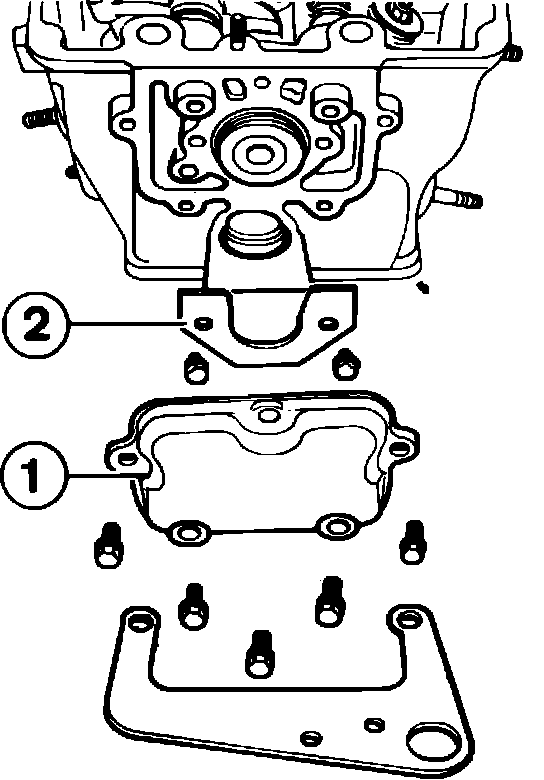 2

1