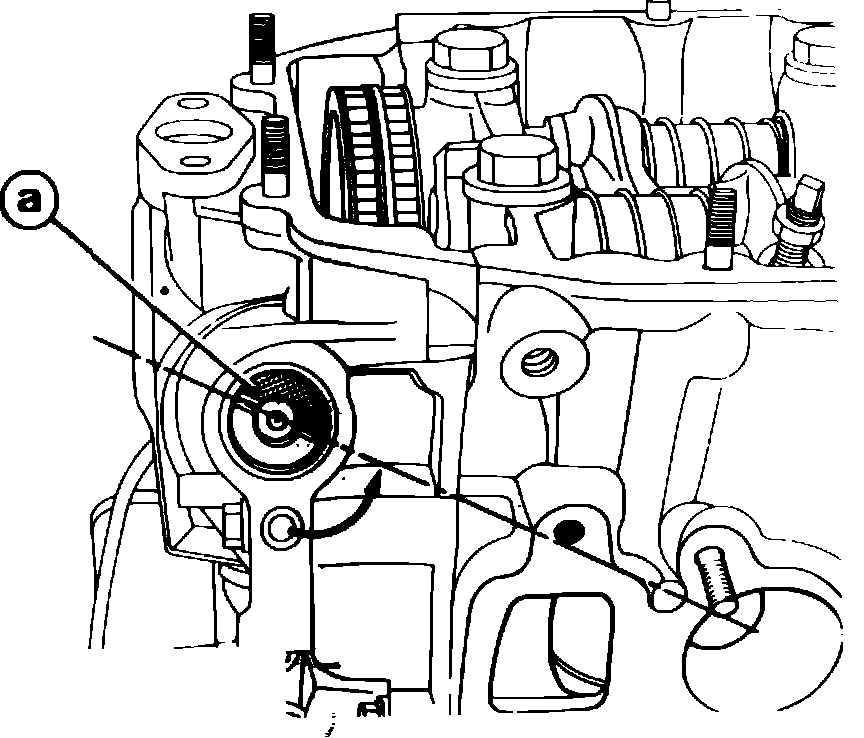 a