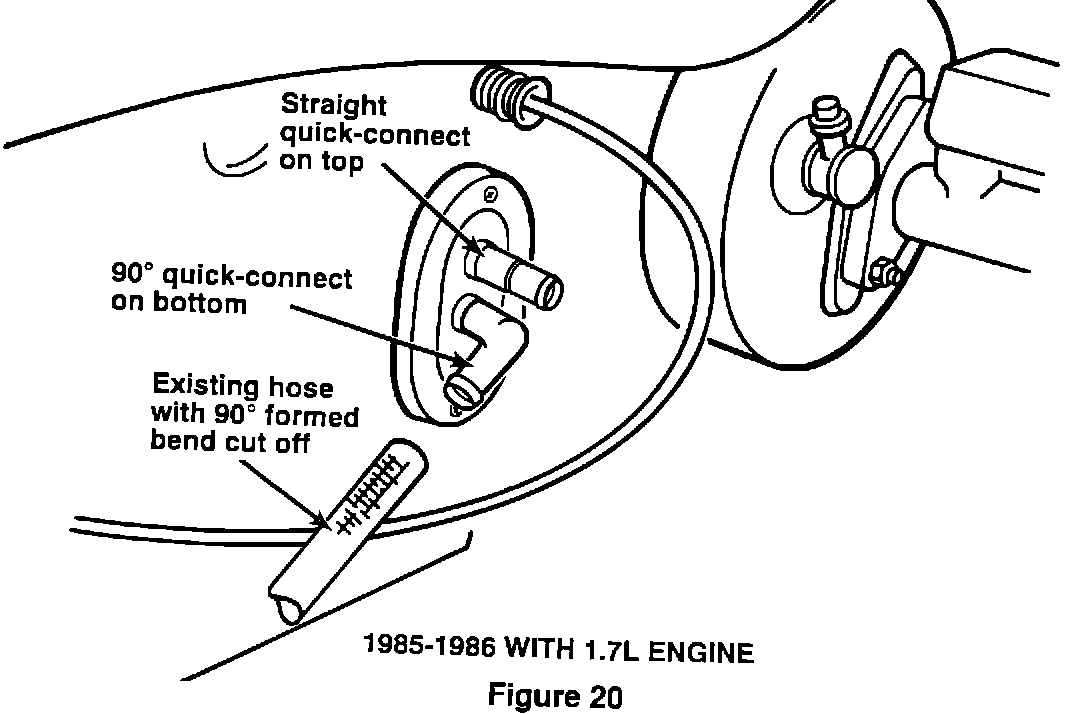 Straight quick-connect on top

90° quick-connect on bottom

Existing hose with 90° formed bend cut off

1985-1986 WITH 1.7L ENGINE

Figure 20