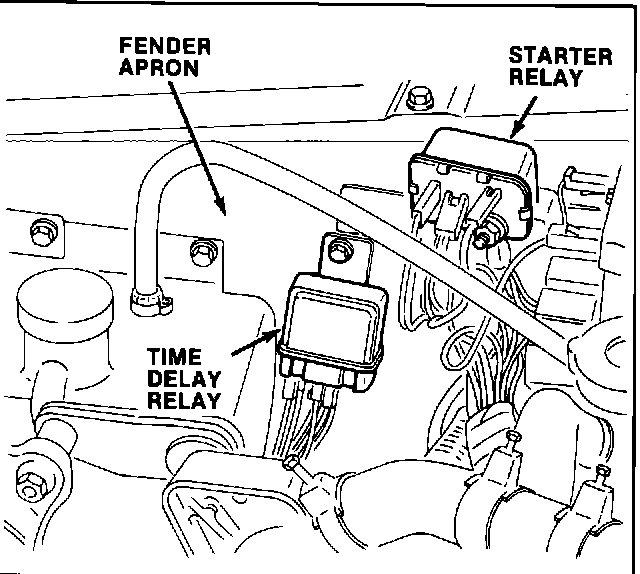 FENDER
APRON

STARTER
RELAY

TIME
DELAY
RELAY