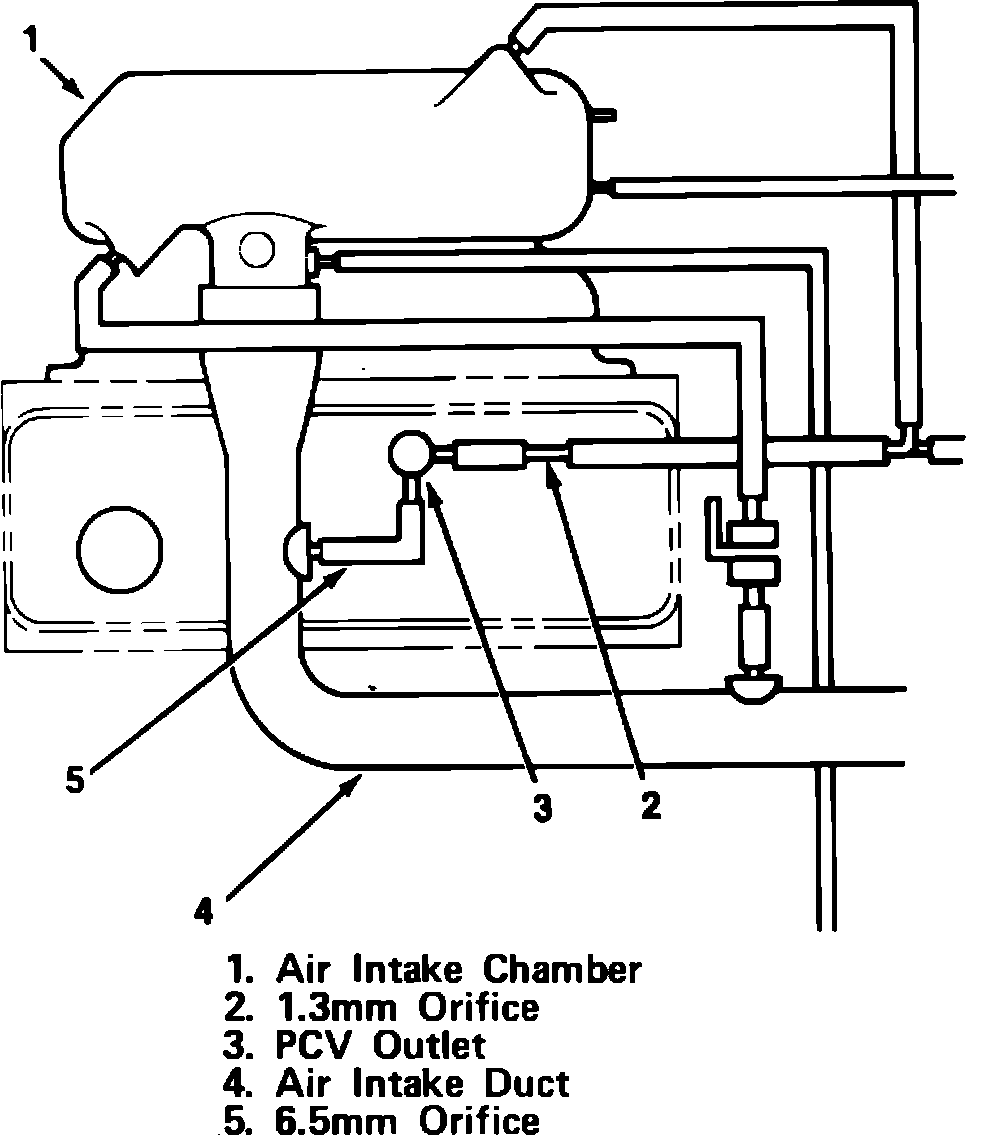 1

5

3

2

4

1. Air Intake Chamber
2. 1.3mm Orifice
3. PCV Outlet
4. Air Intake Duct
5. 6.5mm Orifice