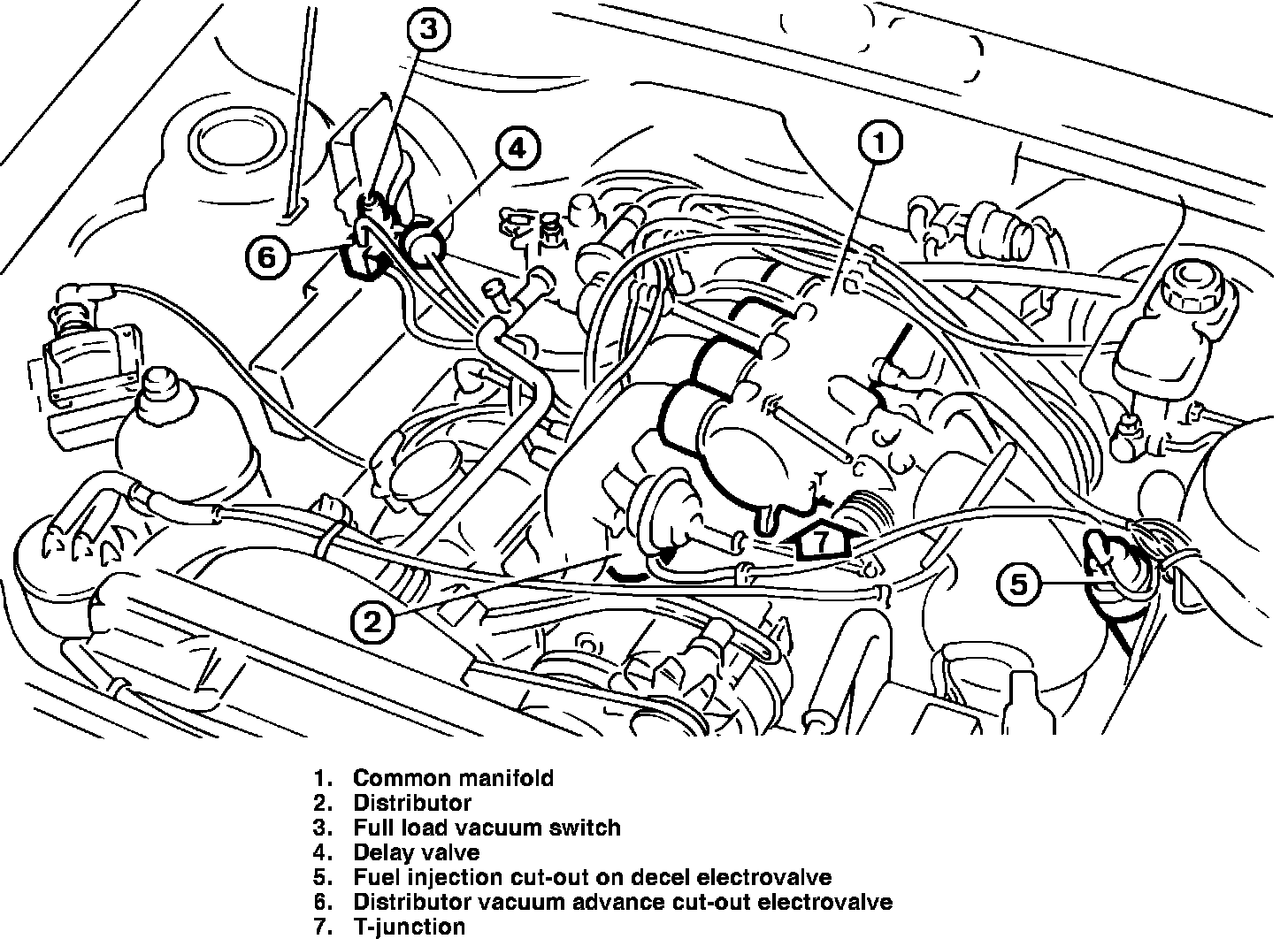 3
4
1
6
7
5
2

1. Common manifold
2. Distributor
3. Full load vacuum switch
4. Delay valve
5. Fuel injection cut-out on decel electrovalve
6. Distributor vacuum advance cut-out electrovalve
7. T-junction