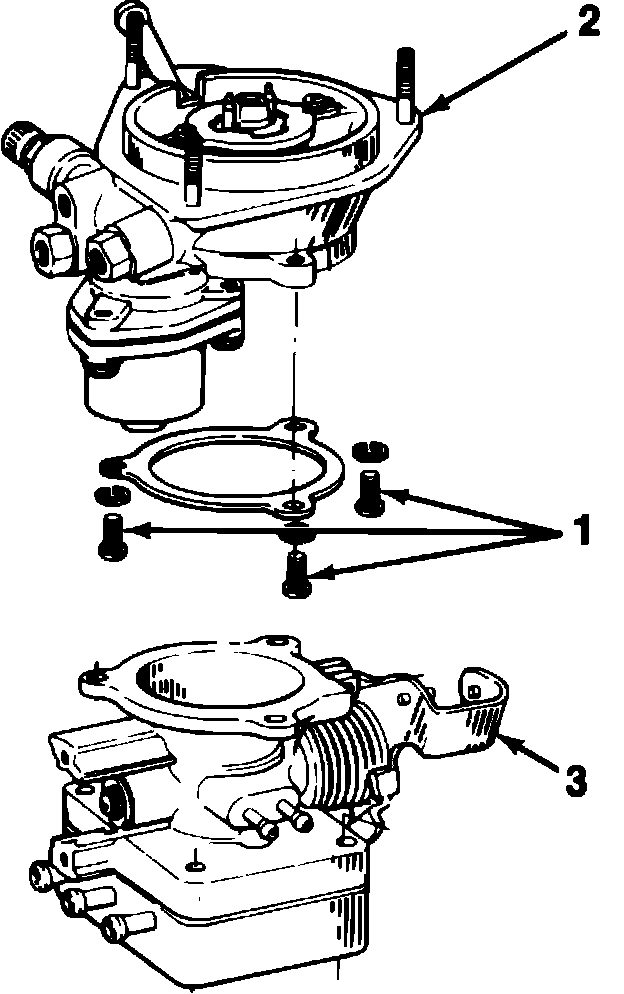 2

1

3