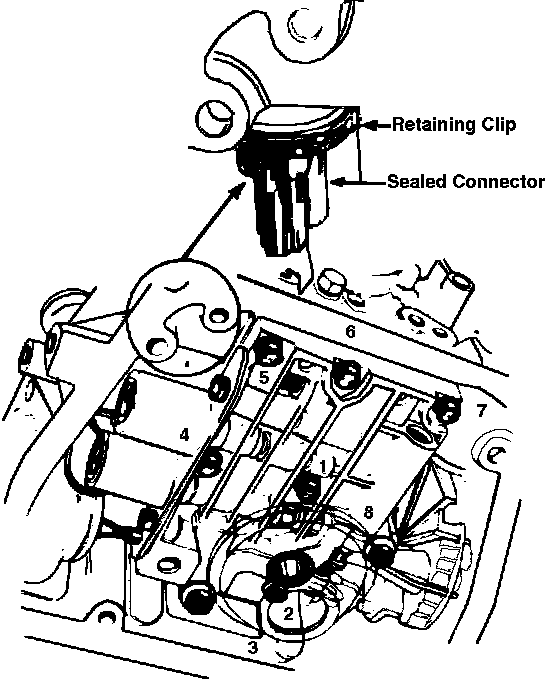 Retaining Clip
Sealed Connector
6
5
7
4
1
8
2
3