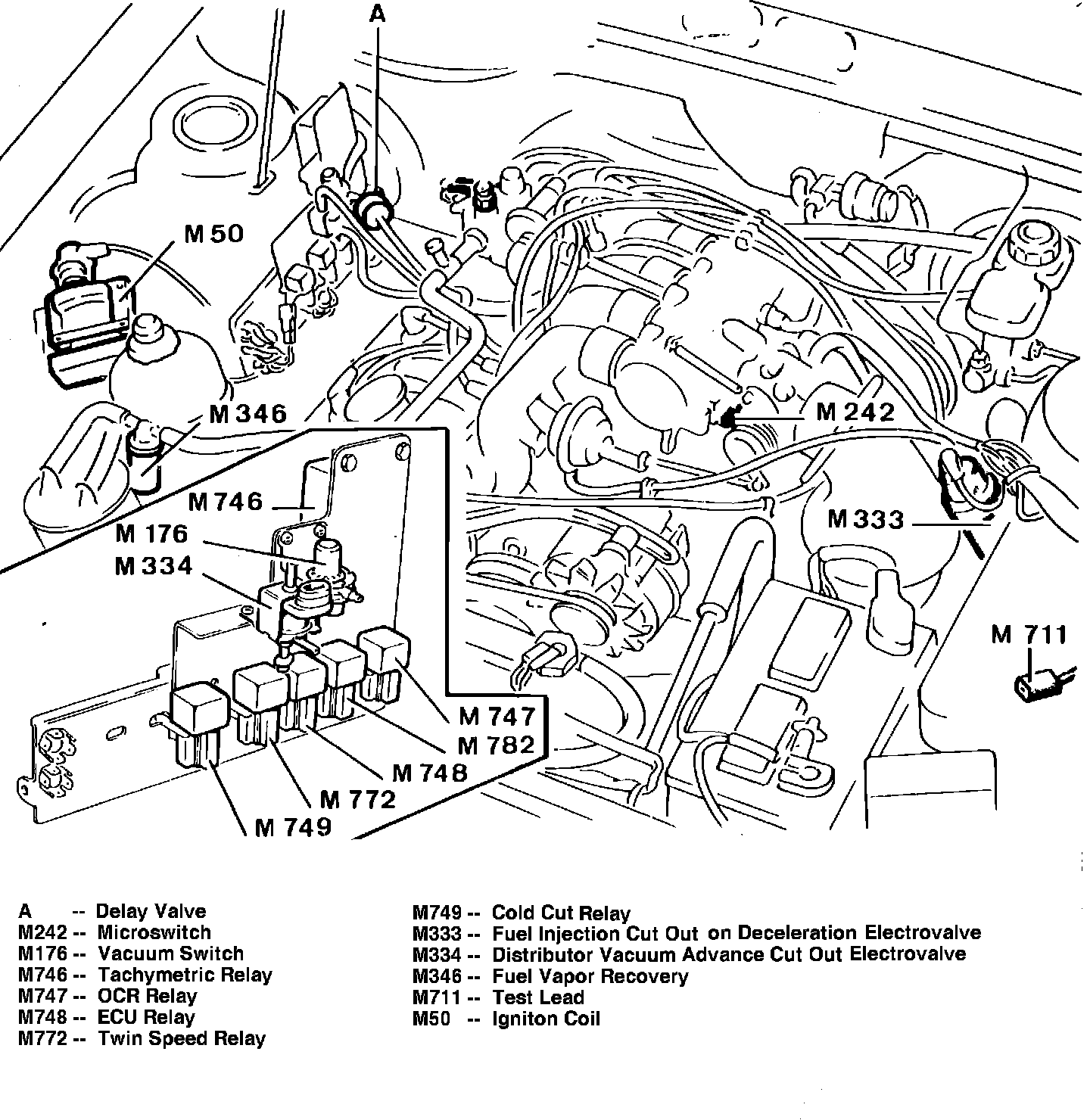 A

M 50

M 346

M 746

M 176

M 334

M 242

M 333

M 711

M 747
M 782

M 748

M 772

M 749

A -- Delay Valve
M242 -- Microswitch
M176 -- Vacuum Switch
M746 -- Tachymetric Relay
M747 -- OCR Relay
M748 -- ECU Relay
M772 -- Twin Speed Relay

M749 -- Cold Cut Relay
M333 -- Fuel Injection Cut Out on Deceleration Electrovalve
M334 -- Distributor Vacuum Advance Cut Out Electrovalve
M346 -- Fuel Vapor Recovery
M711 -- Test Lead
M50 -- Igniton Coil