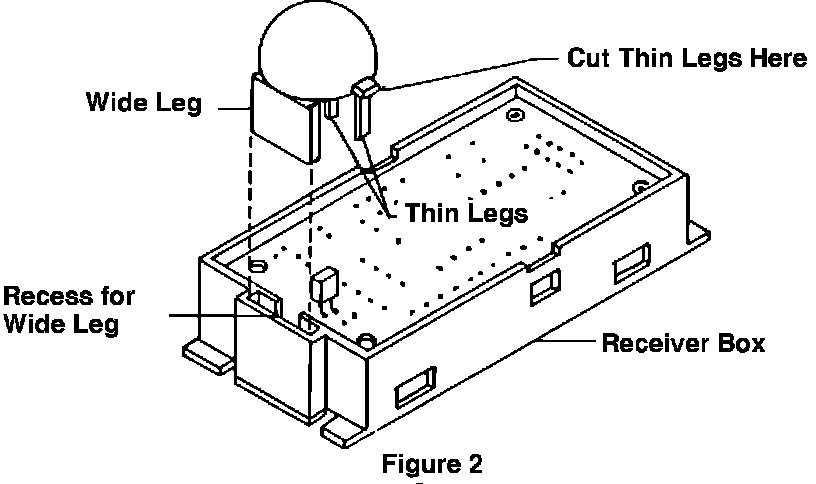 Cut Thin Legs Here

Wide Leg

Thin Legs

Recess for Wide Leg

Receiver Box

Figure 2