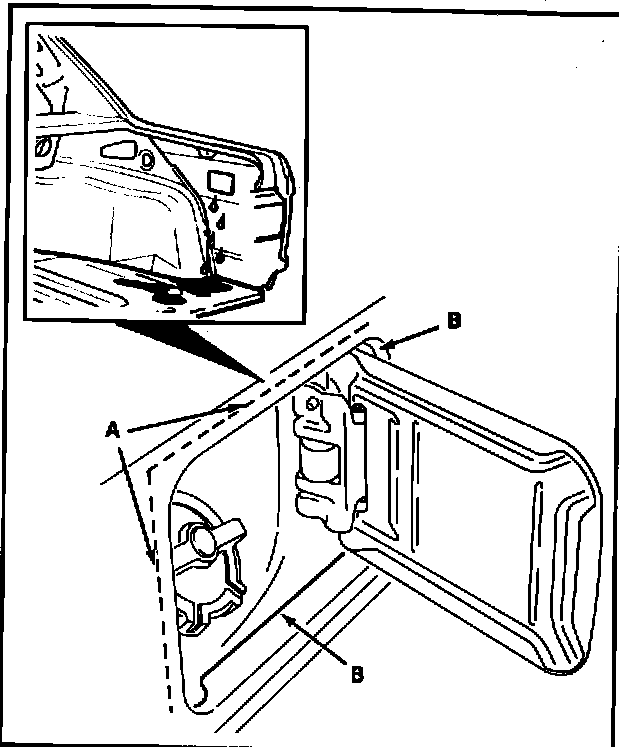 B
A
B