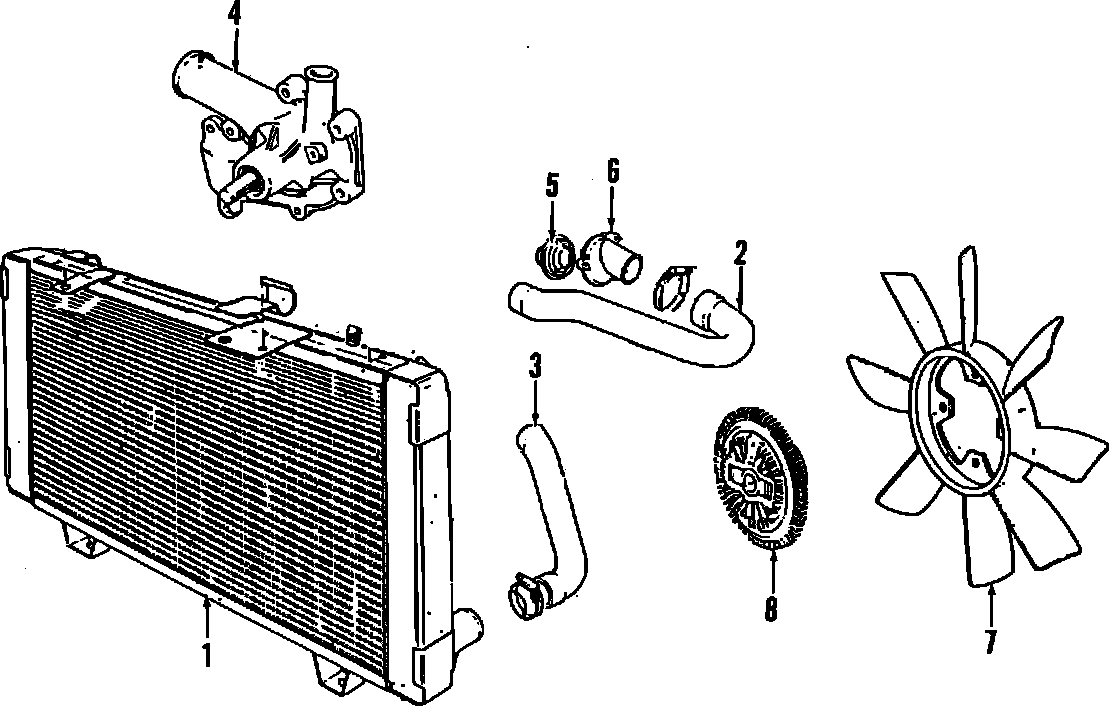 4
5
6
2
3
1
8
7