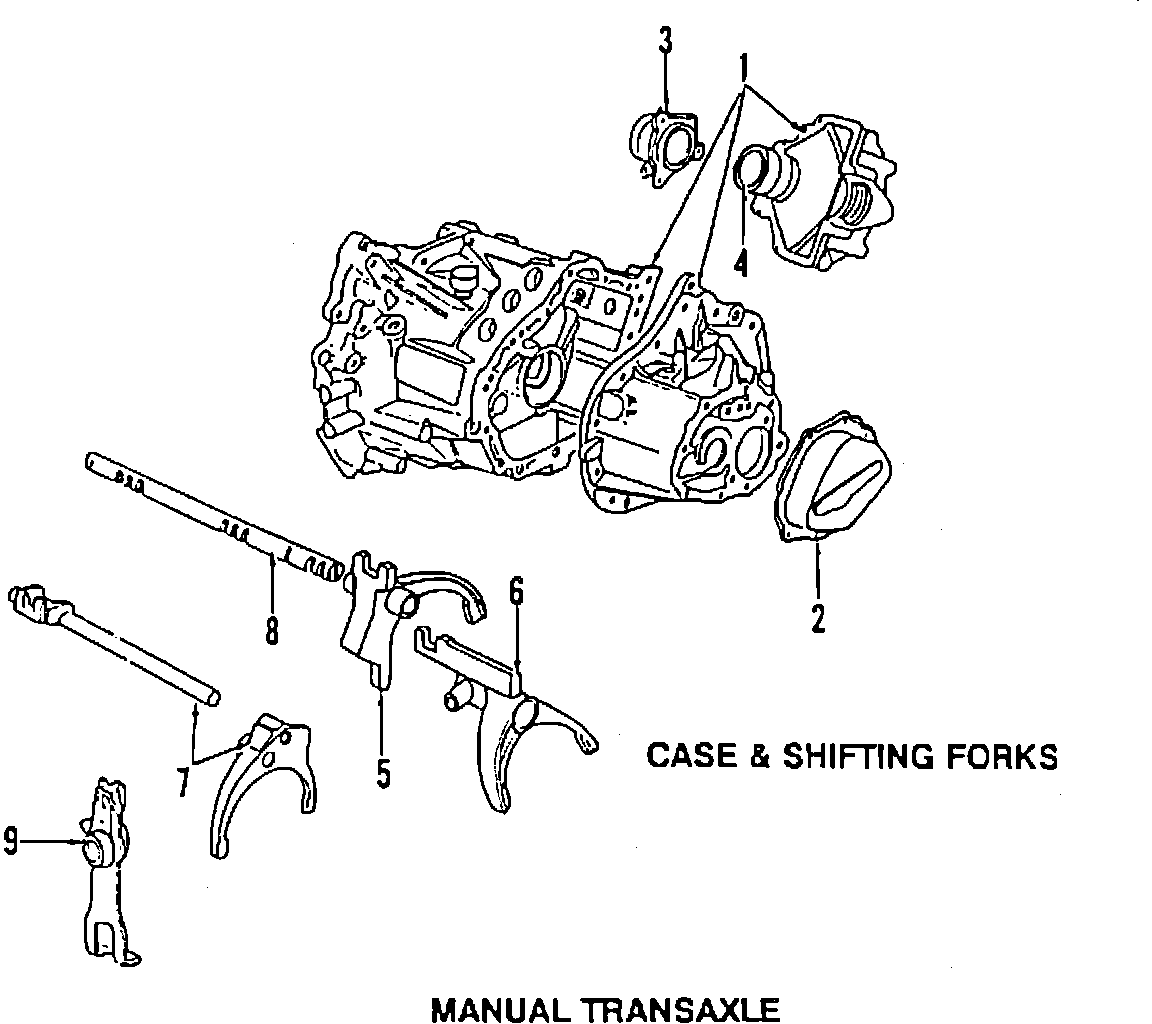 3
1
4
2
8
6
5
7
9
CASE & SHIFTING FORKS
MANUAL TRANSAXLE