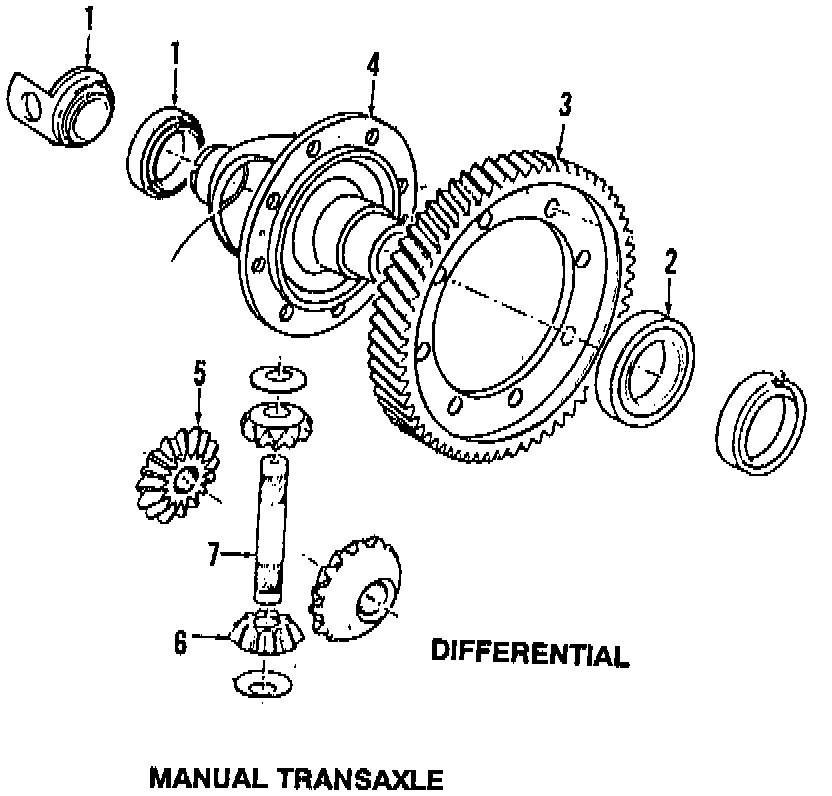 1
1
4
3
2
5
7
6
DIFFERENTIAL

MANUAL TRANSAXLE