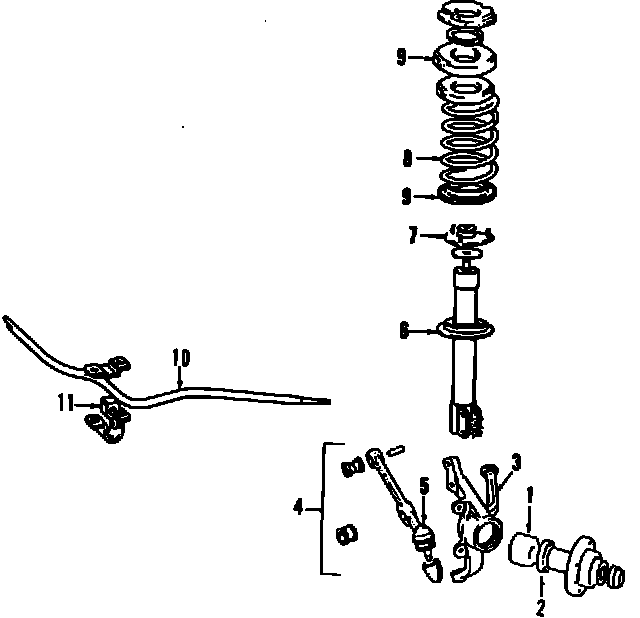 9
8
9
7
6
10
11
3
4
5
1
2