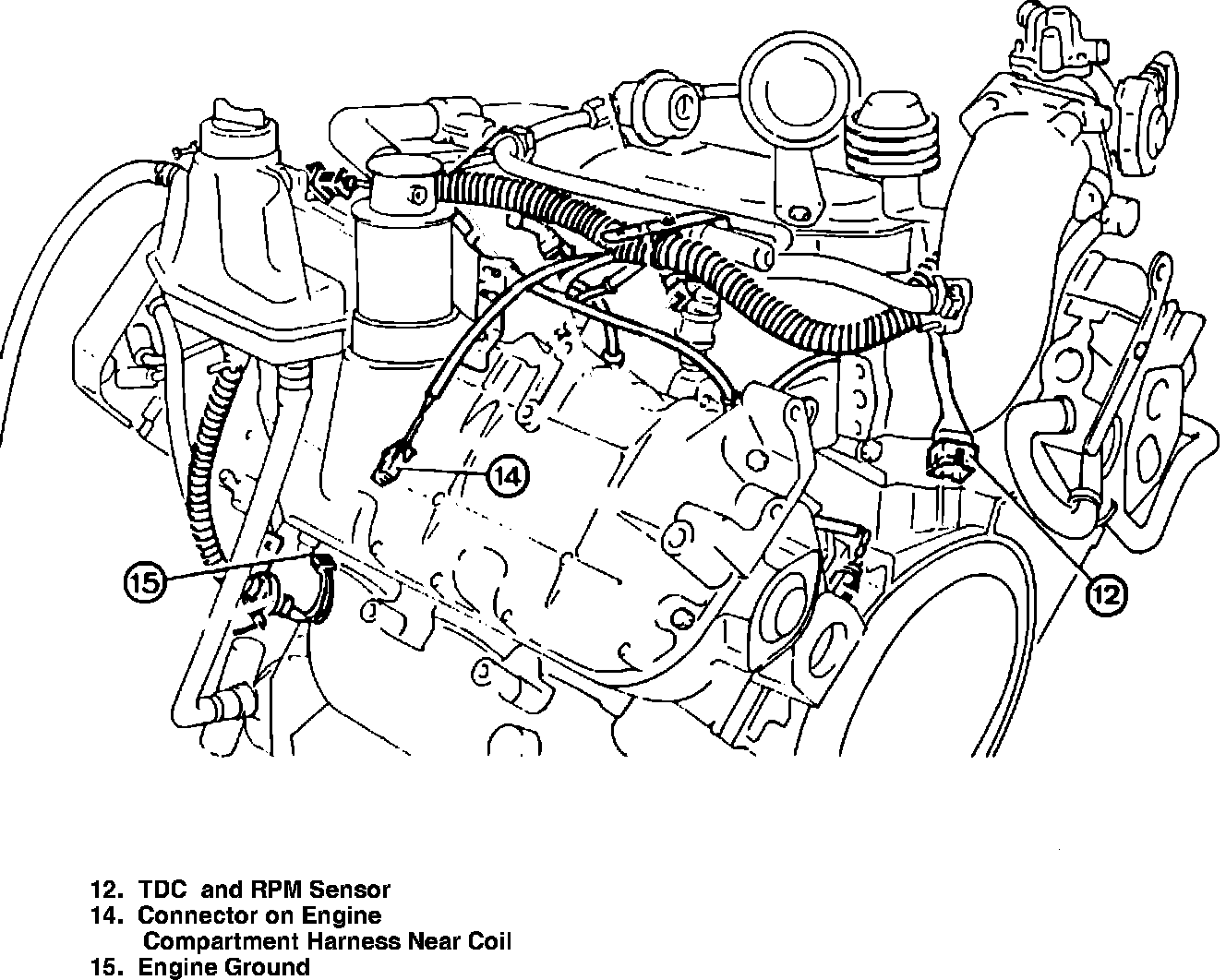 14

15

12

12. TDC and RPM Sensor
14. Connector on Engine Compartment Harness Near Coil
15. Engine Ground