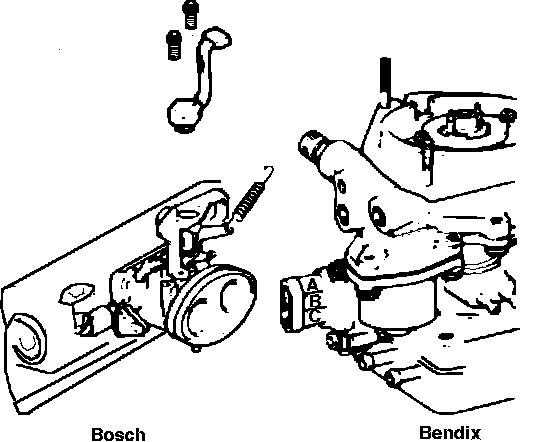 A
B
C

Bosch

Bendix