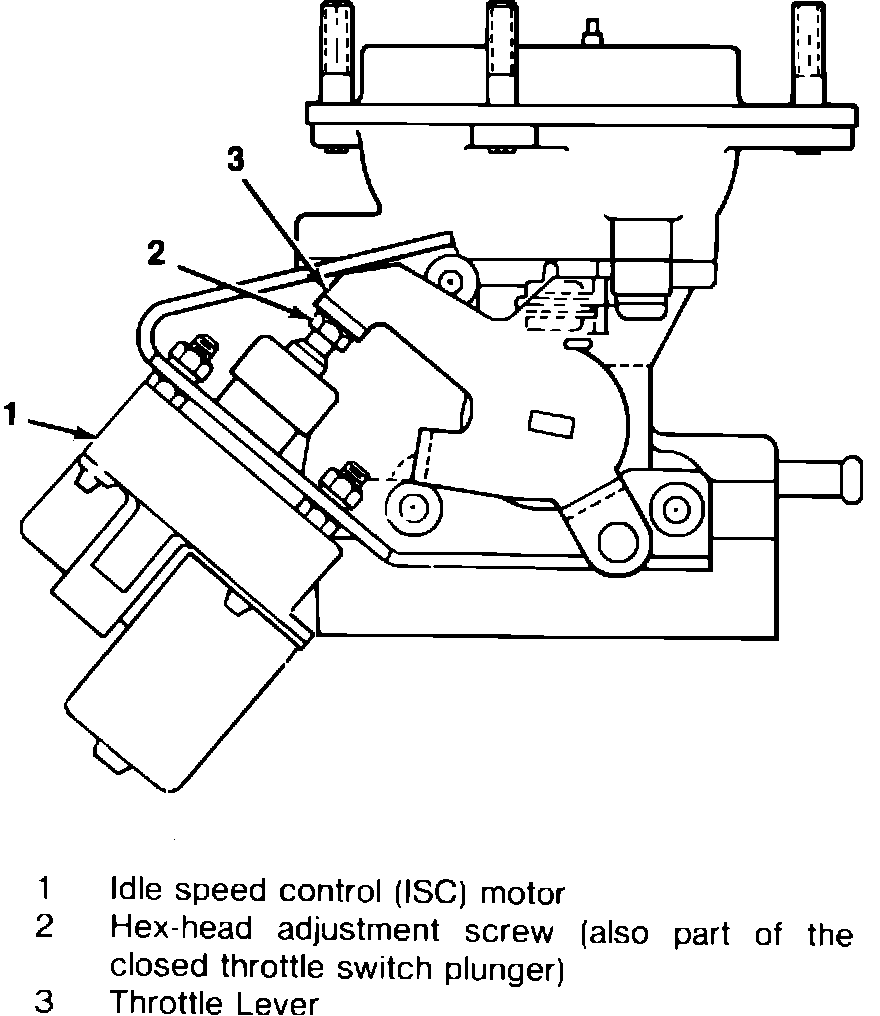 3
2
1

1 Idle speed control (ISC) motor
2 Hex-head adjustment screw (also part of the closed throttle switch plunger)
3 Throttle Lever