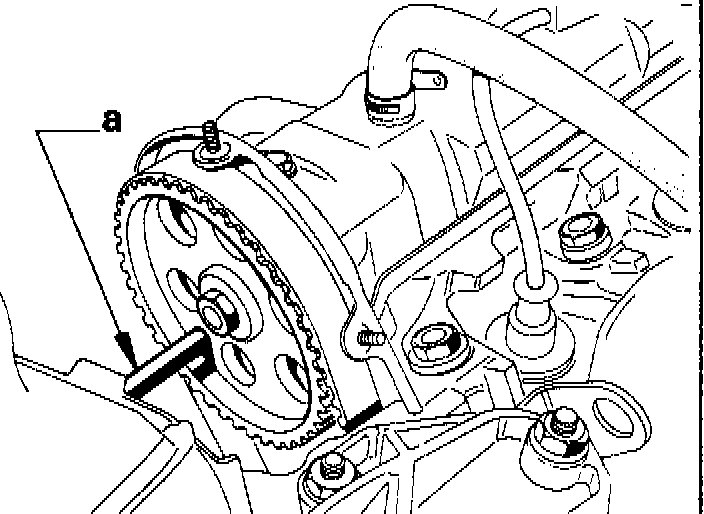 a