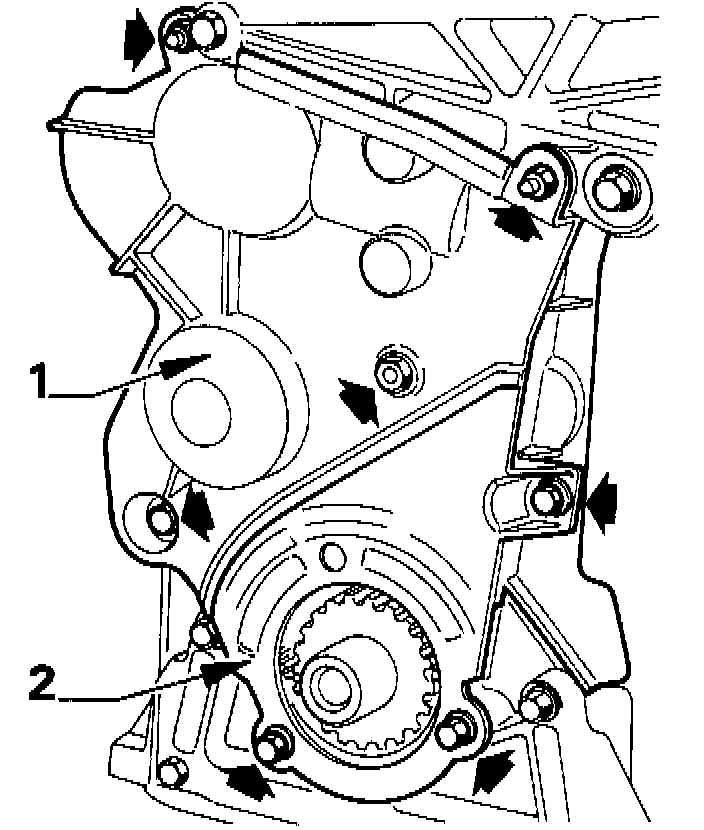 1
2