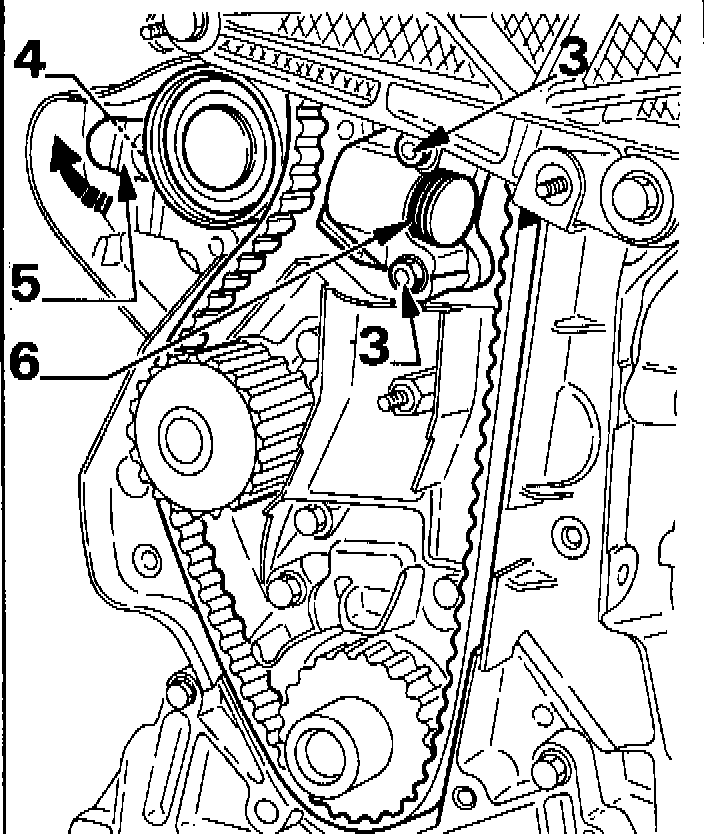 4
3
5
6
3