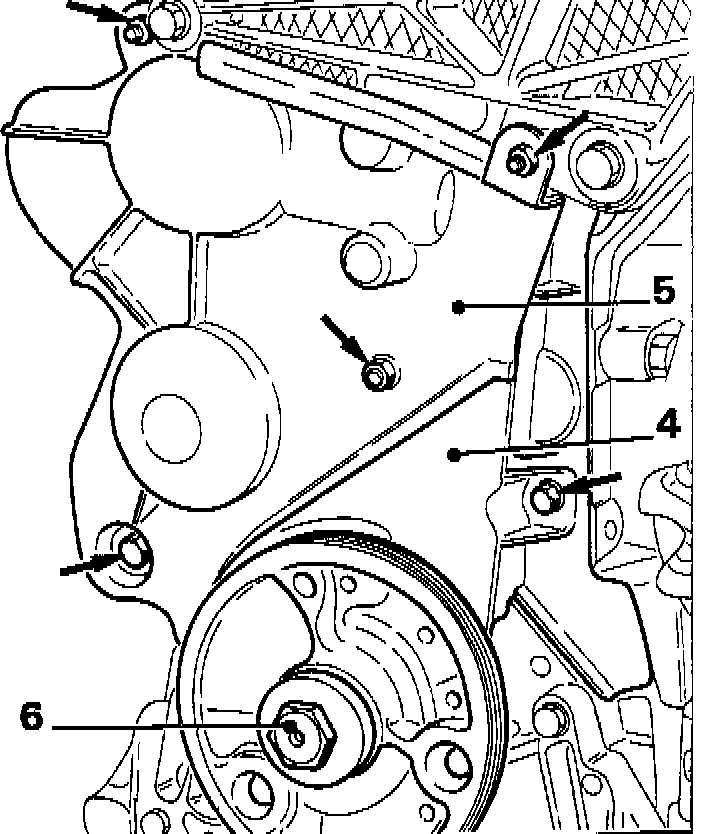 5

4

6