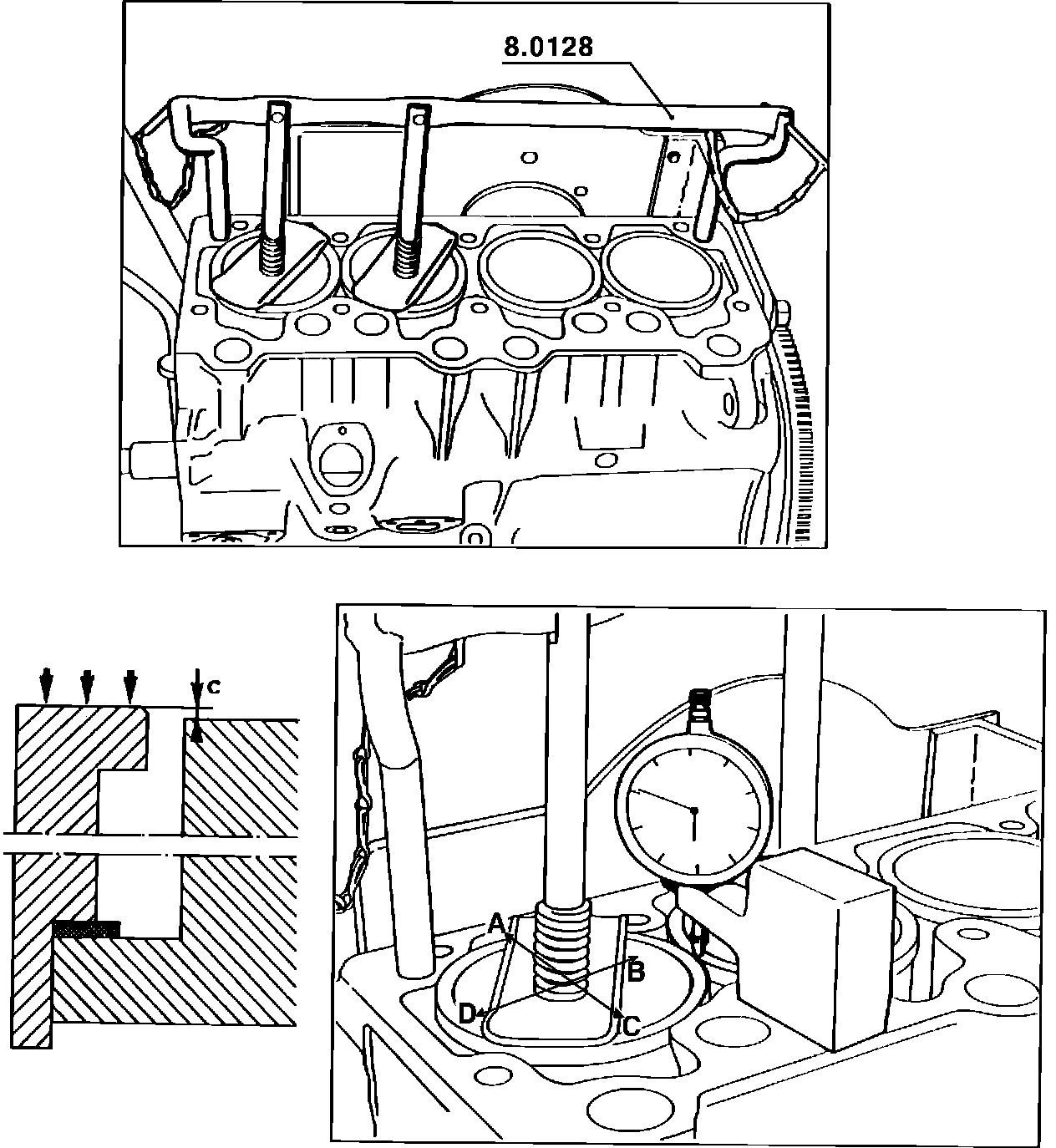 8.0128

c

A
B
D
C