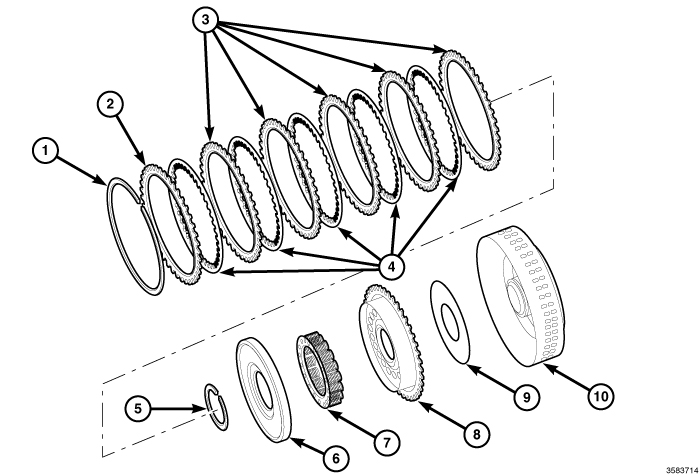 3
2
1
4
5
6
7
8
9
10
3583714