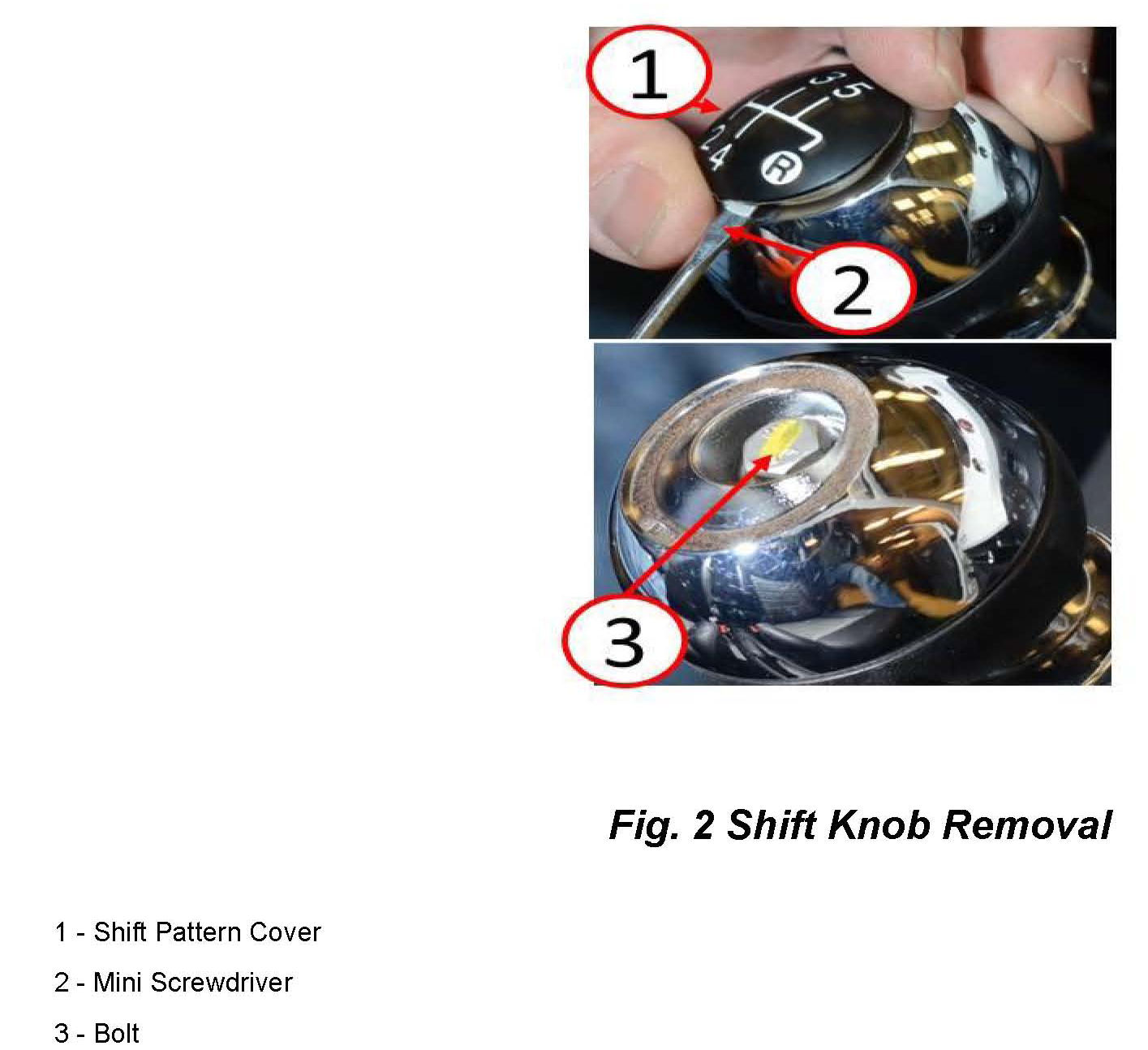 1

3 5

2 4

R

2

3

Fig. 2 Shift Knob Removal

1 - Shift Pattern Cover

2 - Mini Screwdriver

3 - Bolt