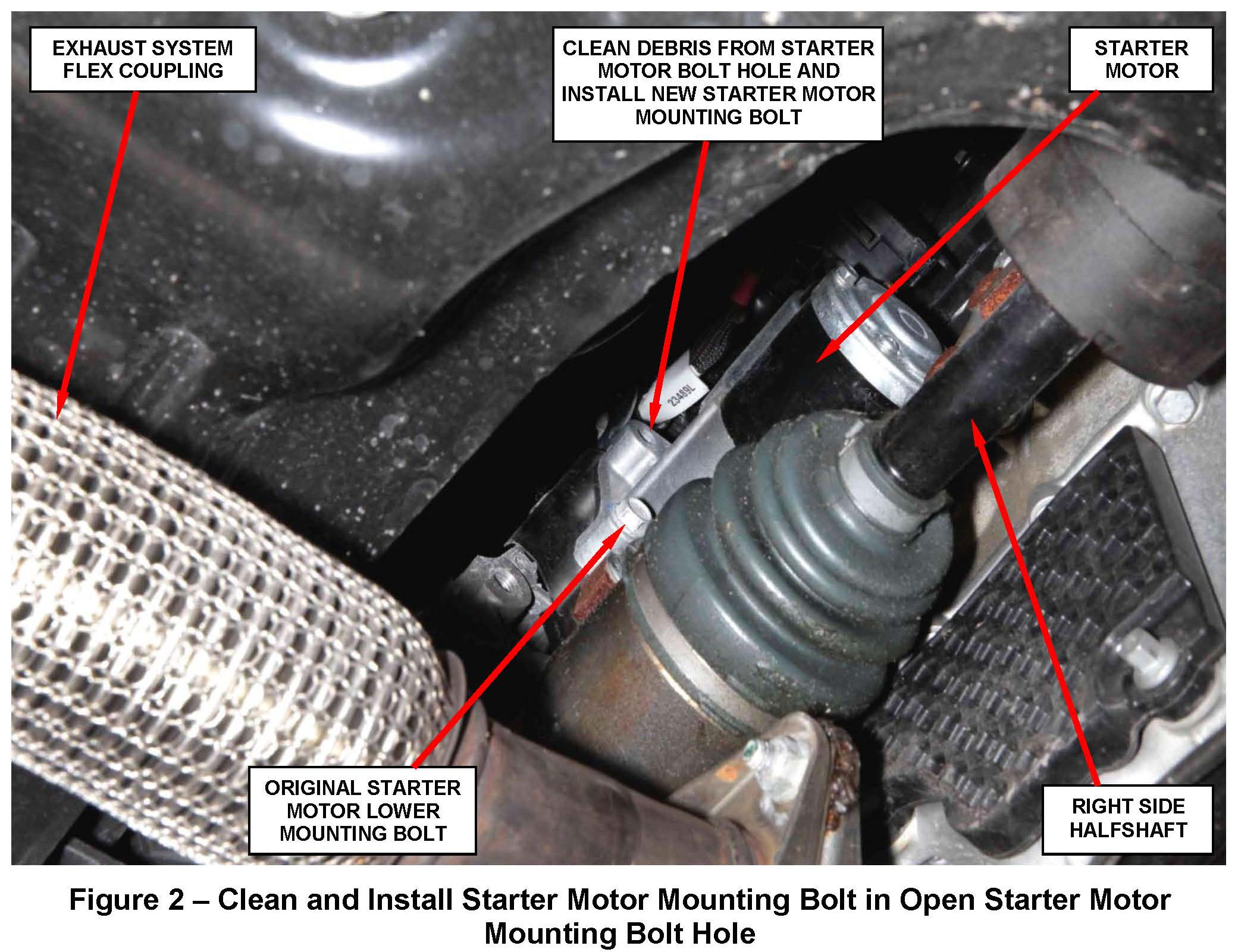 EXHAUST SYSTEM FLEX COUPLING

CLEAN DEBRIS FROM STARTER MOTOR BOLT HOLE AND INSTALL NEW STARTER MOTOR MOUNTING BOLT

STARTER MOTOR

23489L

ORIGINAL STARTER MOTOR LOWER MOUNTING BOLT

RIGHT SIDE HALFSHAFT

Figure 2 – Clean and Install Starter Motor Mounting Bolt in Open Starter Motor Mounting Bolt Hole