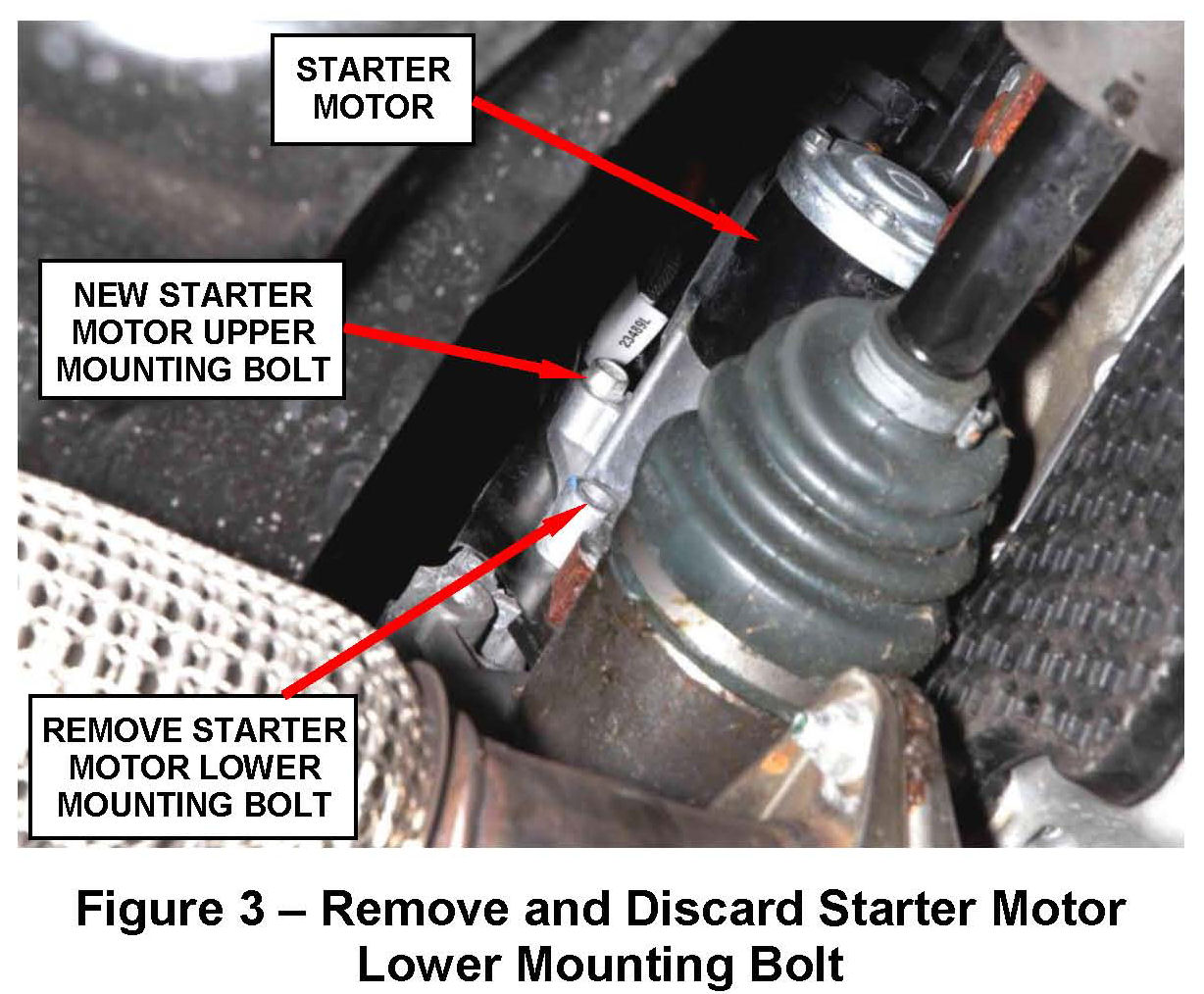 STARTER MOTOR

NEW STARTER MOTOR UPPER MOUNTING BOLT

23489L

REMOVE STARTER MOTOR LOWER MOUNTING BOLT

Figure 3 – Remove and Discard Starter Motor Lower Mounting Bolt