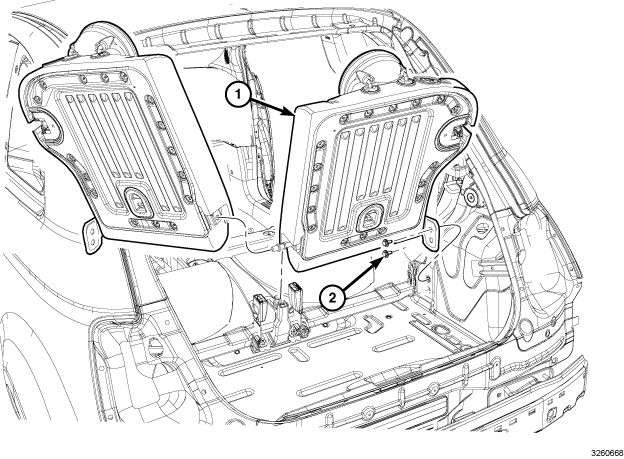 1
2
3260668