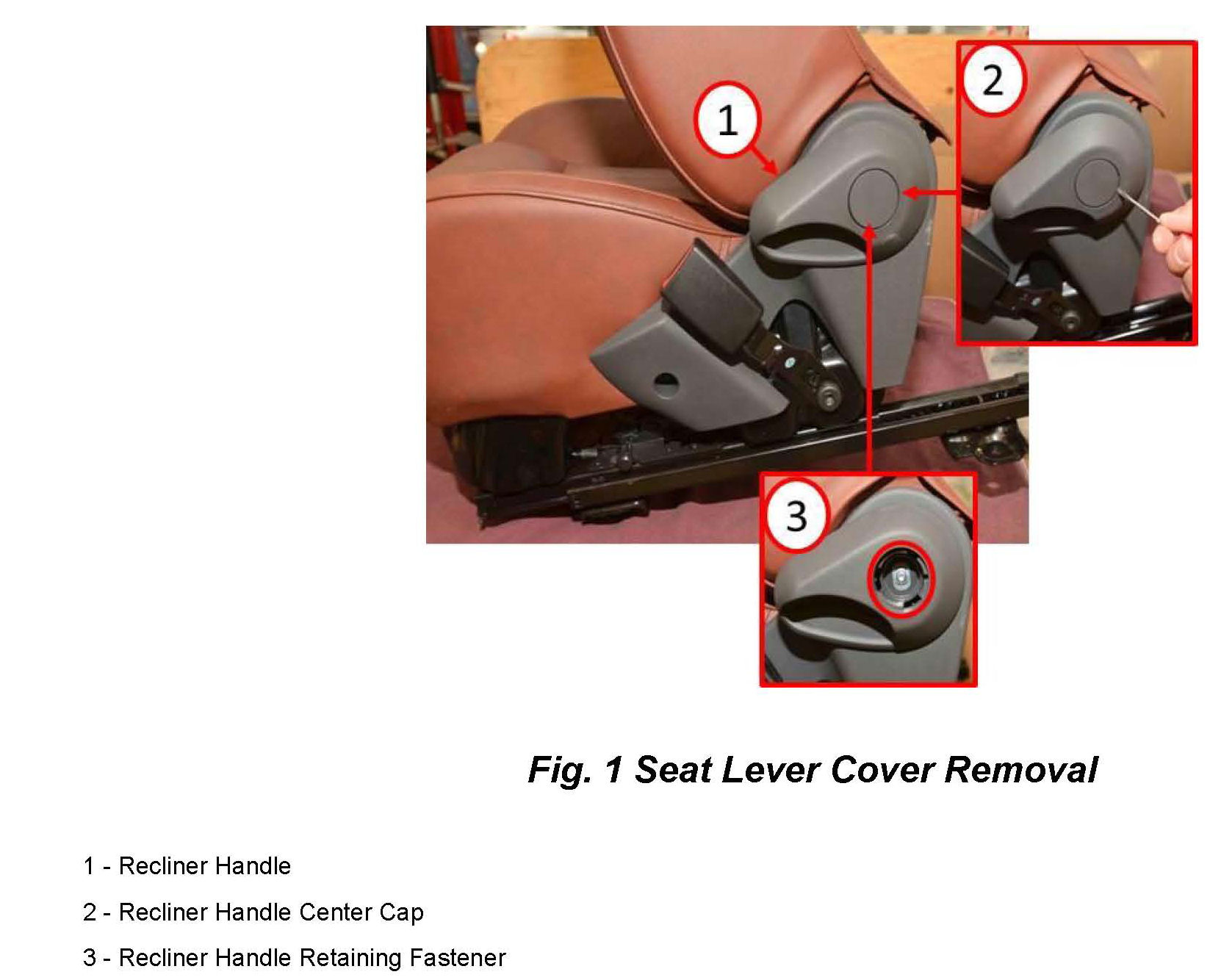 1

2

3

Fig. 1 Seat Lever Cover Removal

1 - Recliner Handle

2 - Recliner Handle Center Cap

3 - Recliner Handle Retaining Fastener