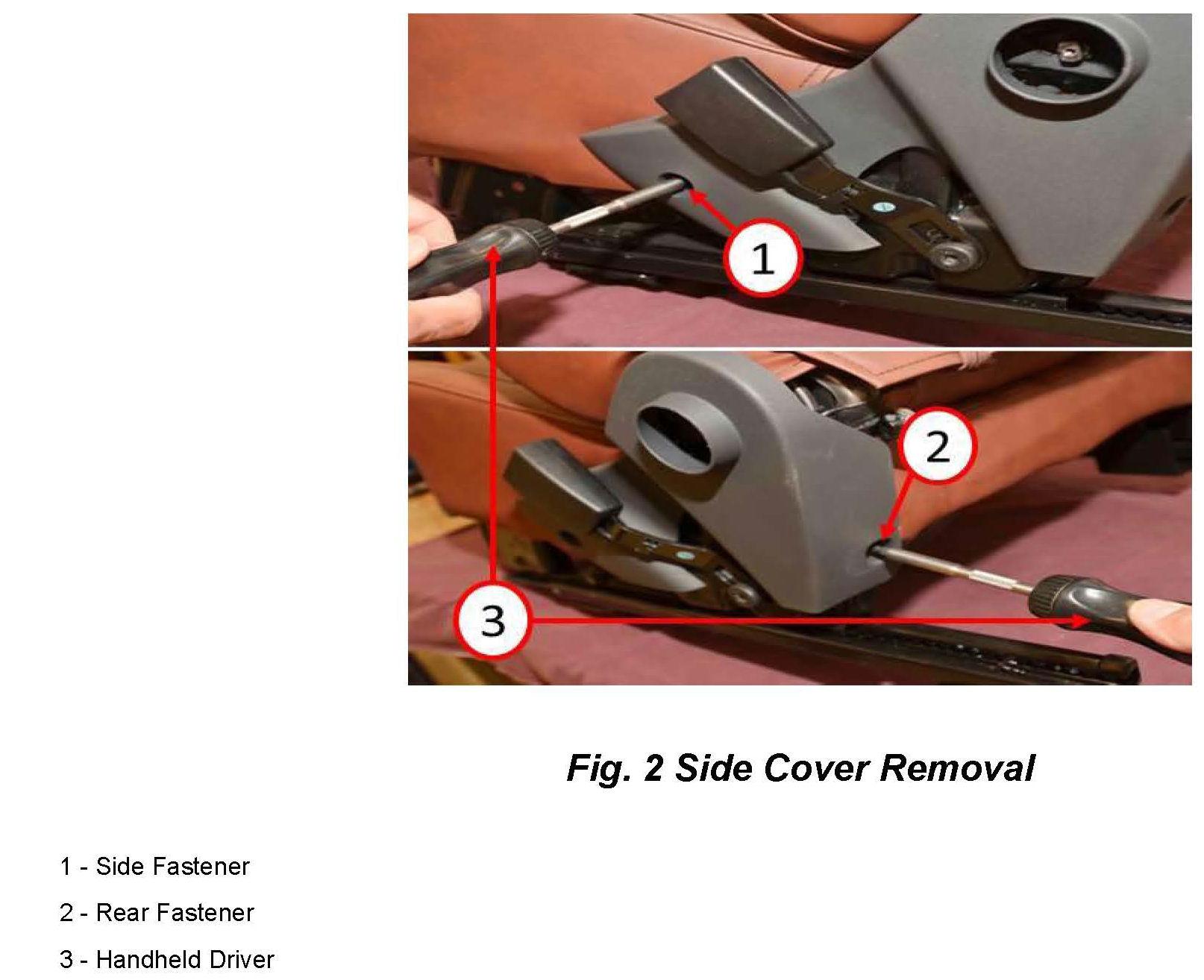 1

2

3

Fig. 2 Side Cover Removal

1 - Side Fastener

2 - Rear Fastener

3 - Handheld Driver