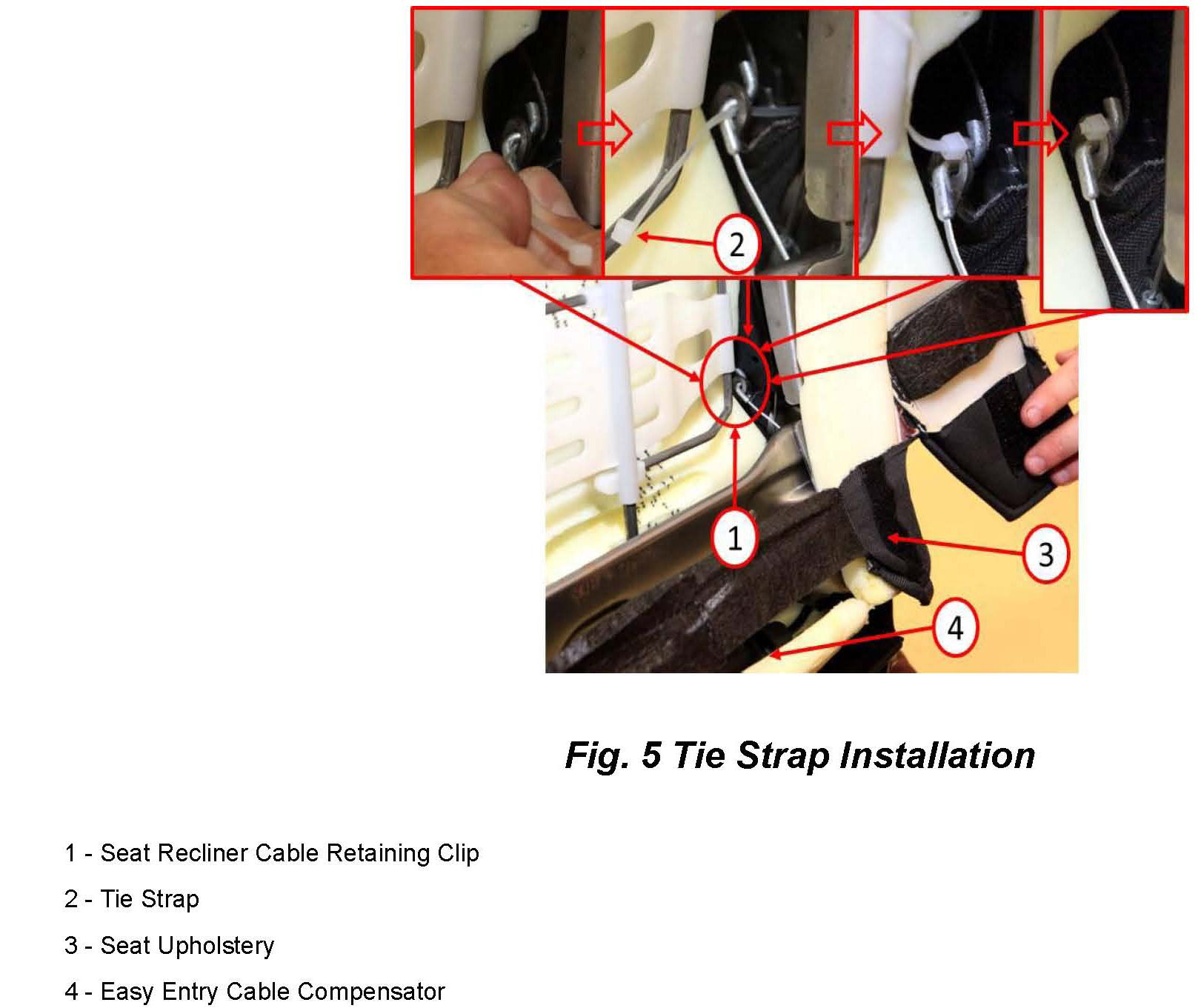 2

1

3

4

Fig. 5 Tie Strap Installation

1 - Seat Recliner Cable Retaining Clip

2 - Tie Strap

3 - Seat Upholstery

4 - Easy Entry Cable Compensator