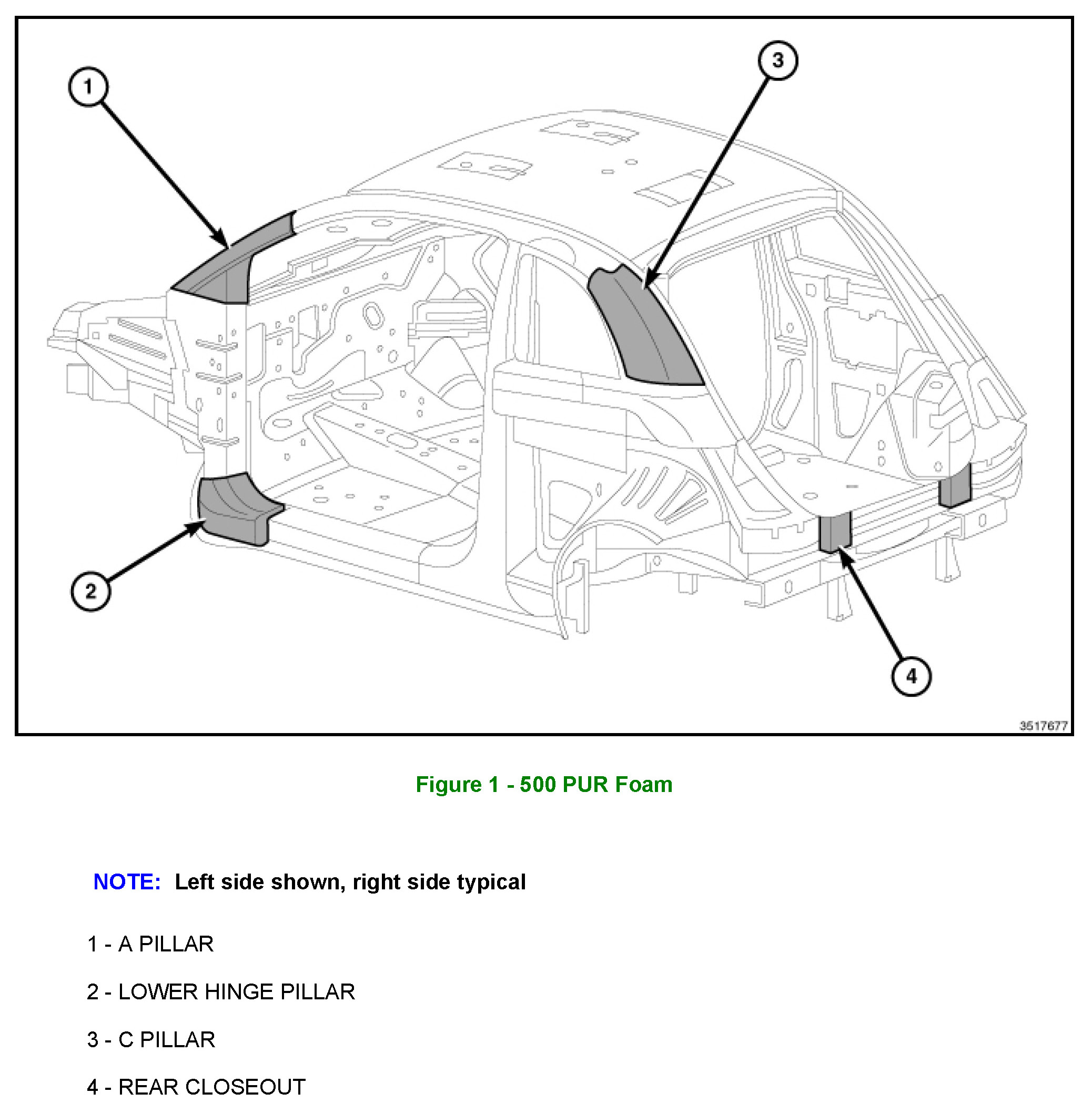 1
3
2
4
3517677

Figure 1 - 500 PUR Foam

NOTE: Left side shown, right side typical

1 - A PILLAR

2 - LOWER HINGE PILLAR

3 - C PILLAR

4 - REAR CLOSEOUT