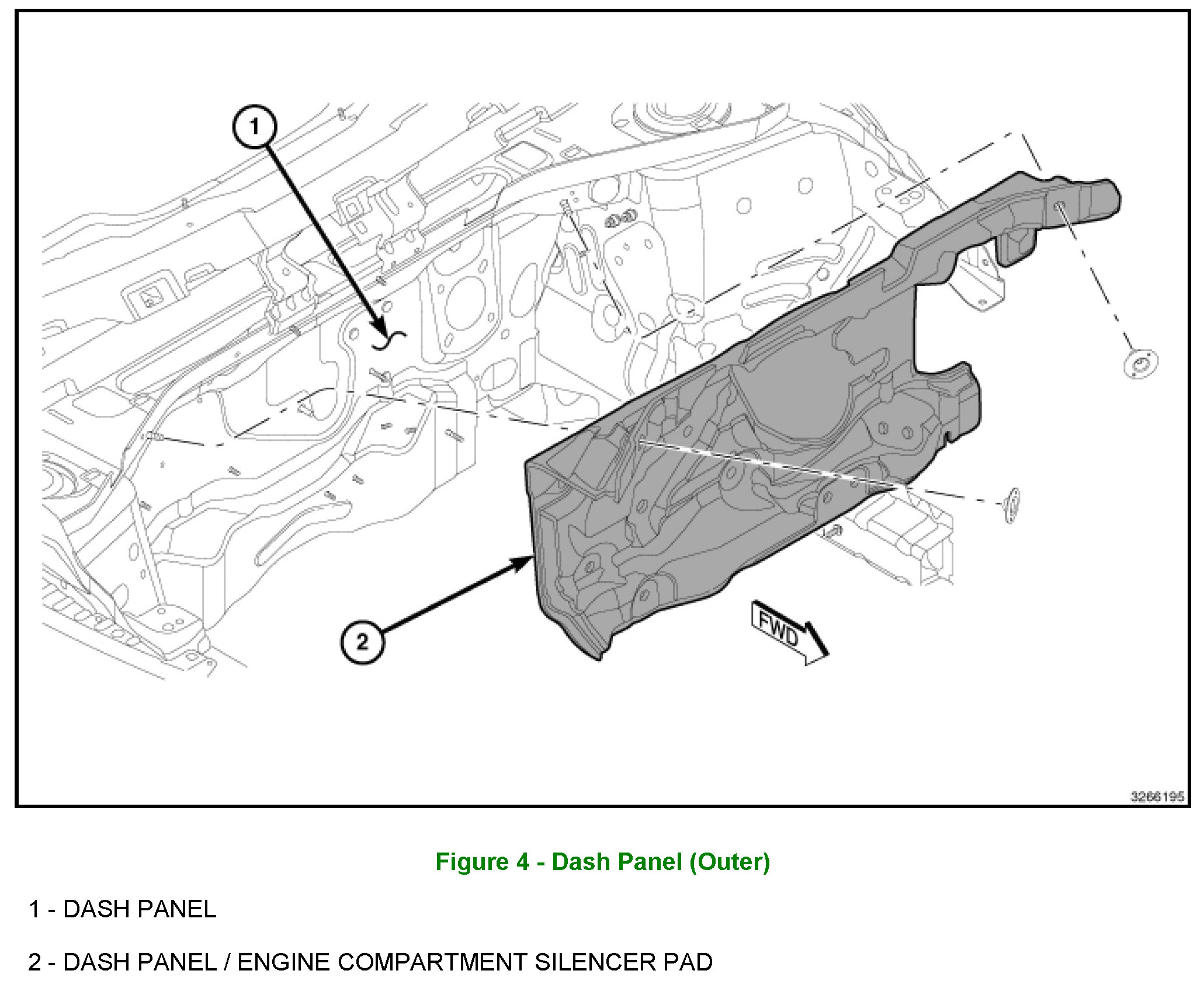 1

2

FWD

3266195

Figure 4 - Dash Panel (Outer)

1 - DASH PANEL

2 - DASH PANEL / ENGINE COMPARTMENT SILENCER PAD