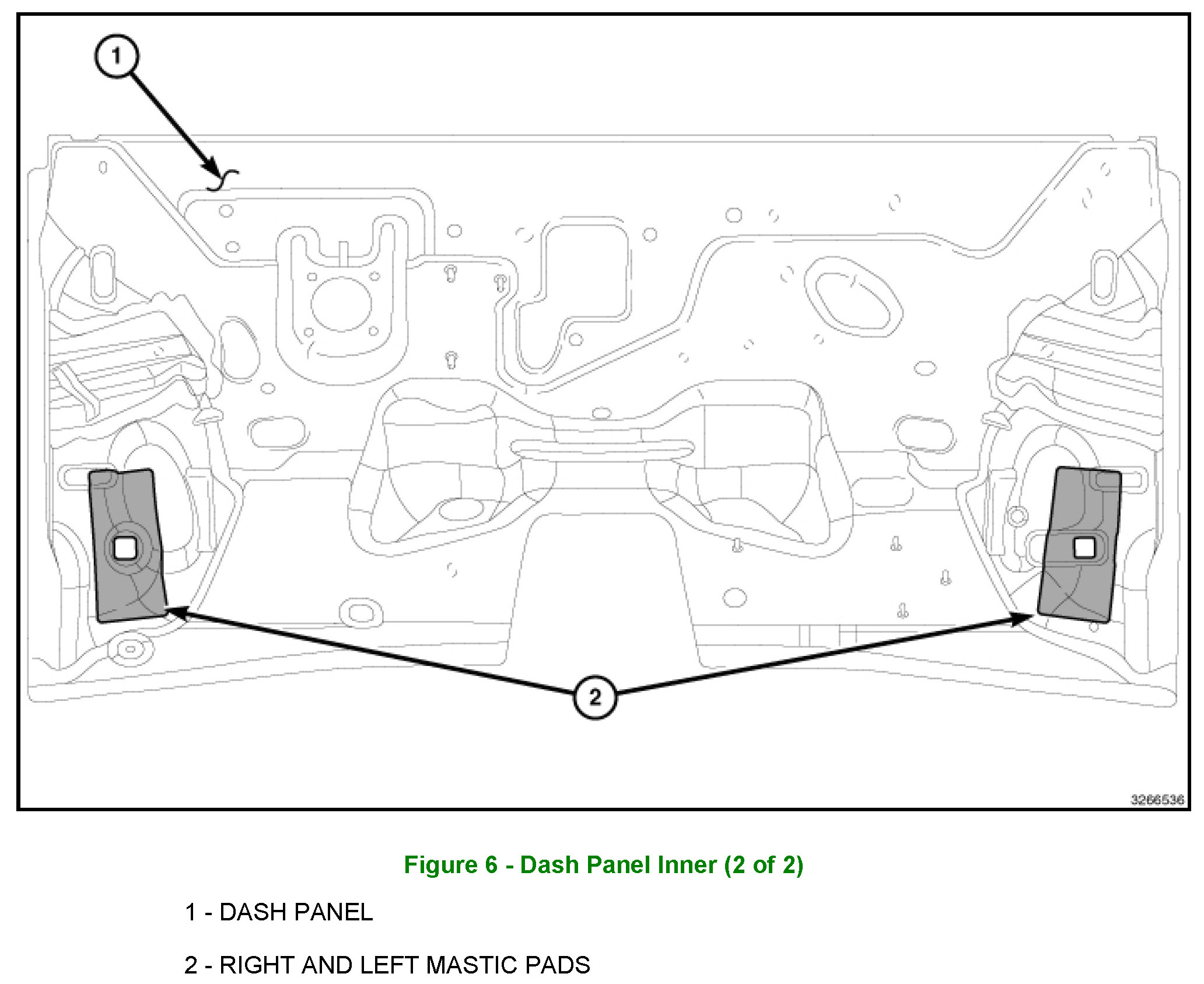 1

2

3266536

Figure 6 - Dash Panel Inner (2 of 2)

1 - DASH PANEL

2 - RIGHT AND LEFT MASTIC PADS